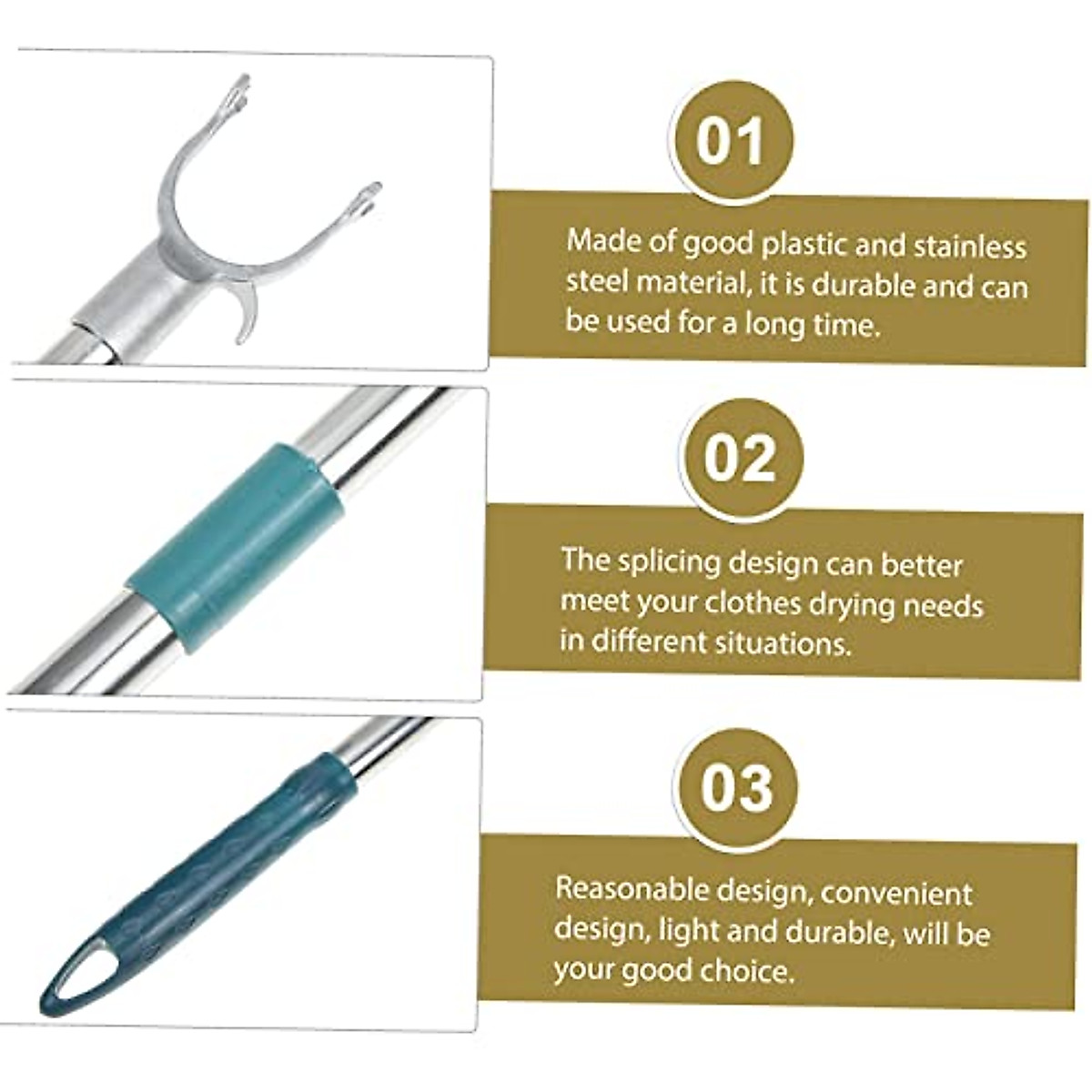 01

Made of good plastic and stainless steel material, it is durable and can be used for a long time.

02

The splicing design can better meet your clothes drying needs in different situations.

03

Reasonable design, convenient design, light and durable, will be your good choice.