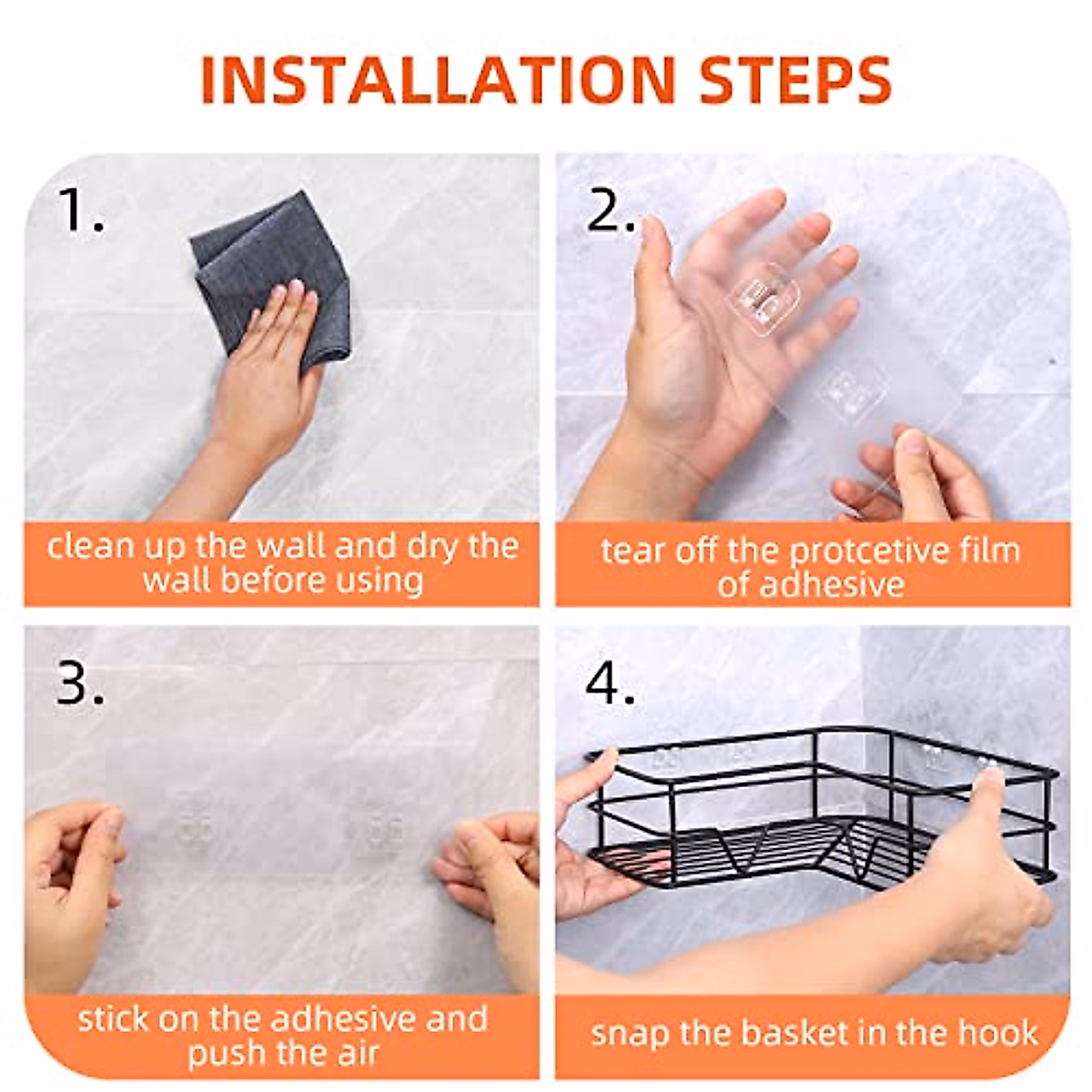 INSTALLATION STEPS

1.

clean up the wall and dry the wall before using

2.

tear off the protcetive film of adhesive

3.

stick on the adhesive and push the air

4.

snap the basket in the hook