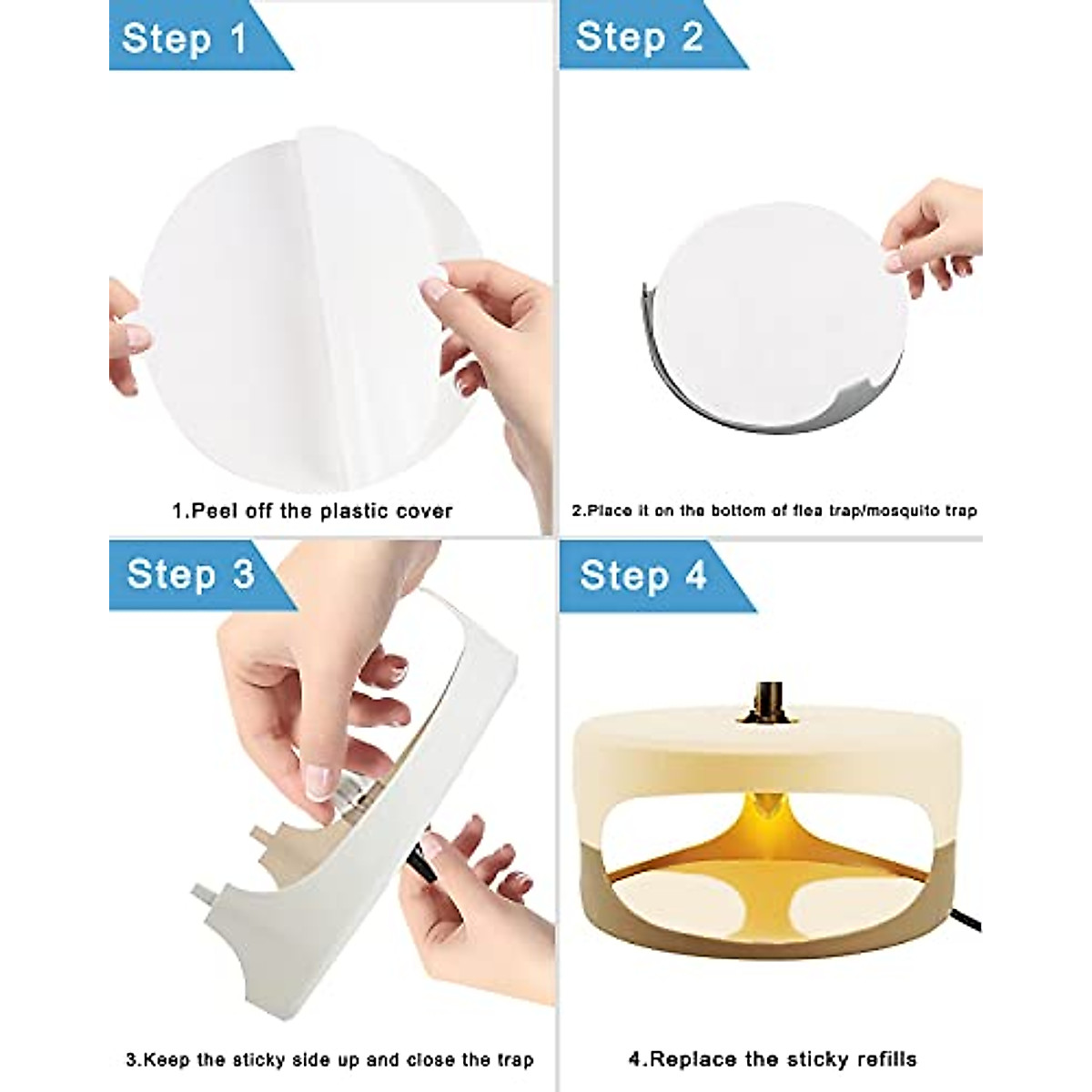 Step 1

1.Peel off the plastic cover

Step 2

2.Place it on the bottom of flea trap/mosquito trap

Step 3

3.Keep the sticky side up and close the trap

Step 4

4.Replace the sticky refills