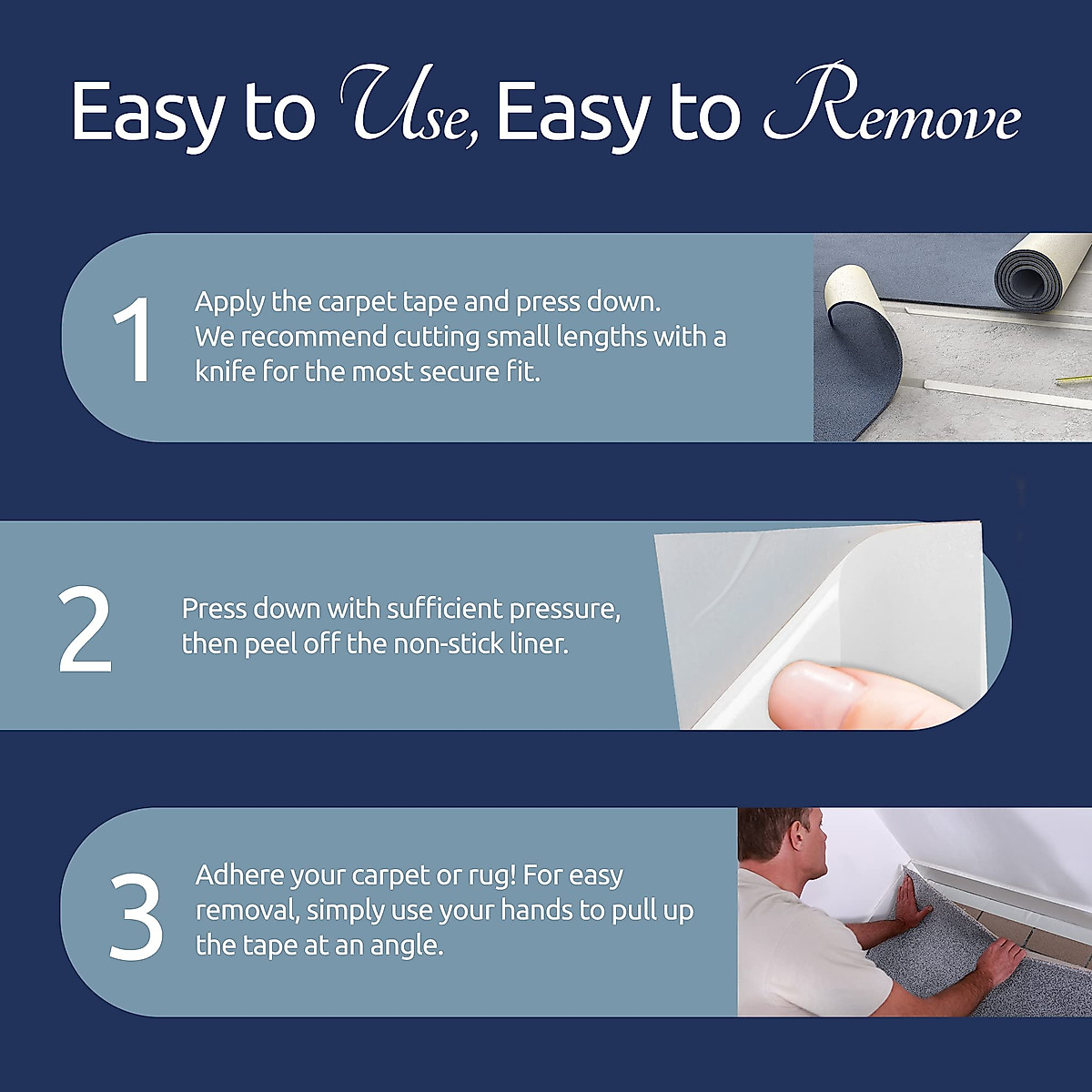 Easy to Use, Easy to Remove

1

Apply the carpet tape and press down. We recommend cutting small lengths with a knife for the most secure fit.

2

Press down with sufficient pressure, then peel off the non-stick liner.

3

Adhere your carpet or rug! For easy removal, simply use your hands to pull up the tape at an angle.