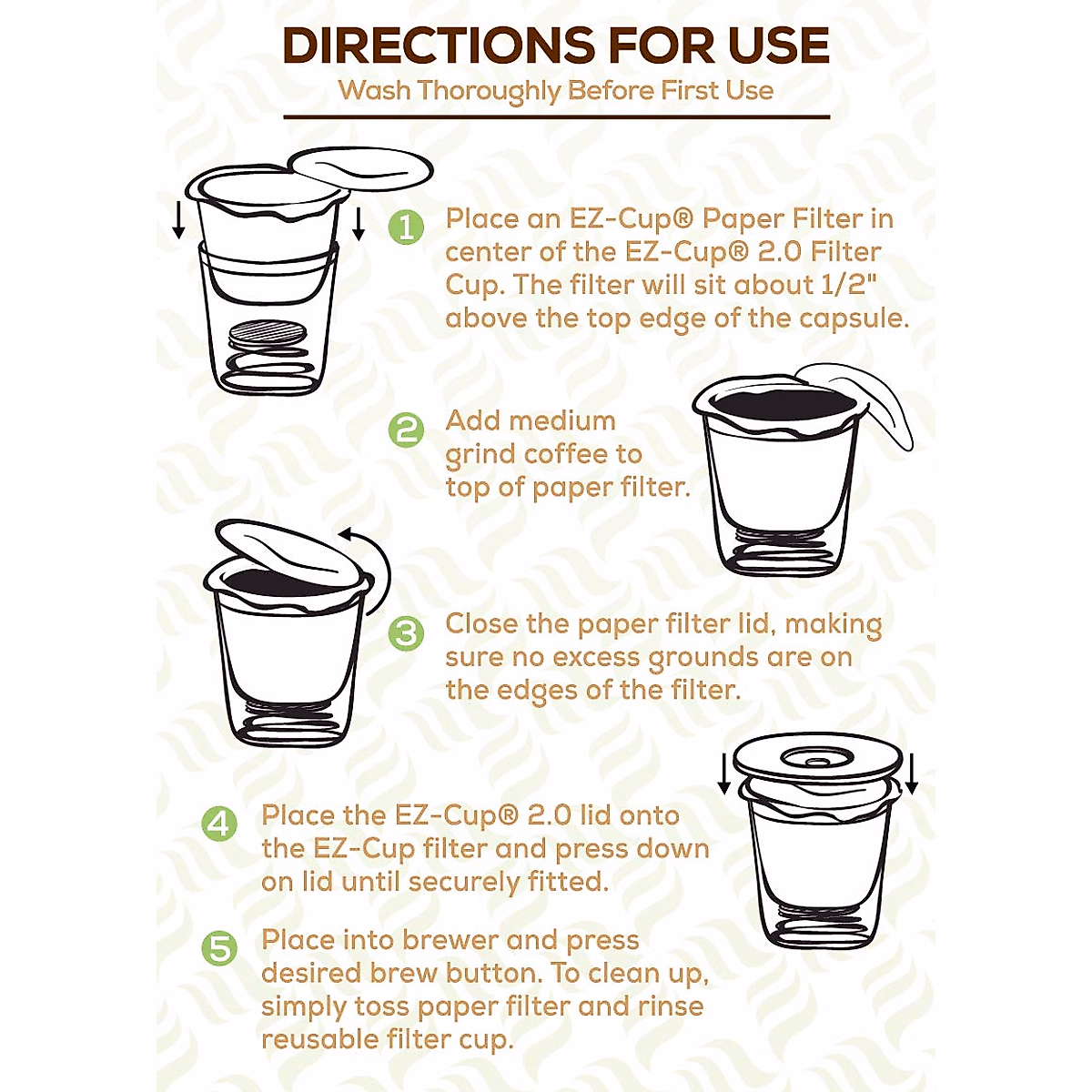 DIRECTIONS FOR USE

Wash Thoroughly Before First Use

1 Place an EZ-Cup® Paper Filter in center of the EZ-Cup® 2.0 Filter Cup. The filter will sit about 1/2" above the top edge of the capsule.

2 Add medium grind coffee to top of paper filter.

3 Close the paper filter lid, making sure no excess grounds are on the edges of the filter.

4 Place the EZ-Cup® 2.0 lid onto the EZ-Cup filter and press down on lid until securely fitted.

5 Place into brewer and press desired brew button. To clean up, simply toss paper filter and rinse reusable filter cup.