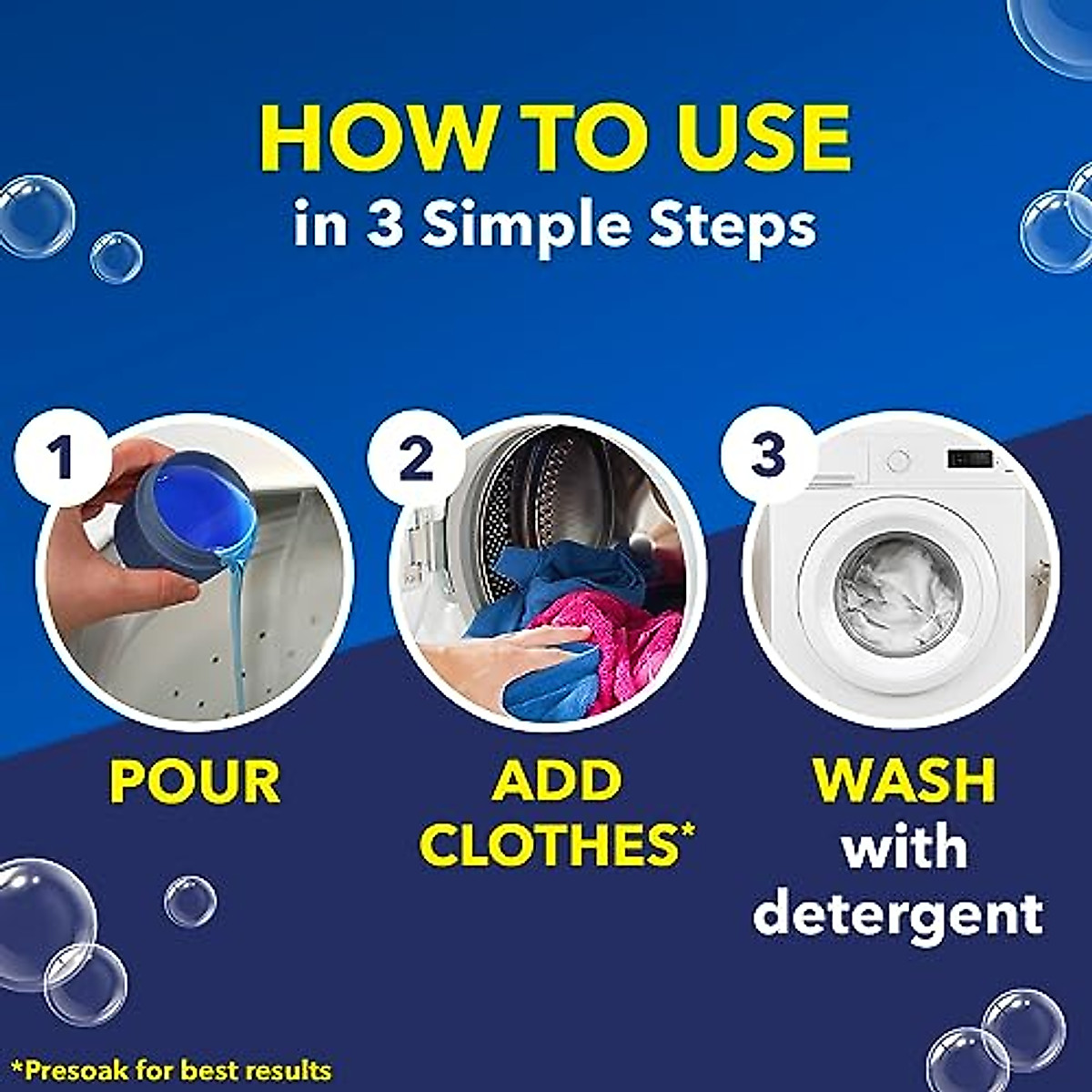 HOW TO USE
in 3 Simple Steps

1
POUR

2
ADD CLOTHES*

3
WASH with detergent

*Presoak for best results