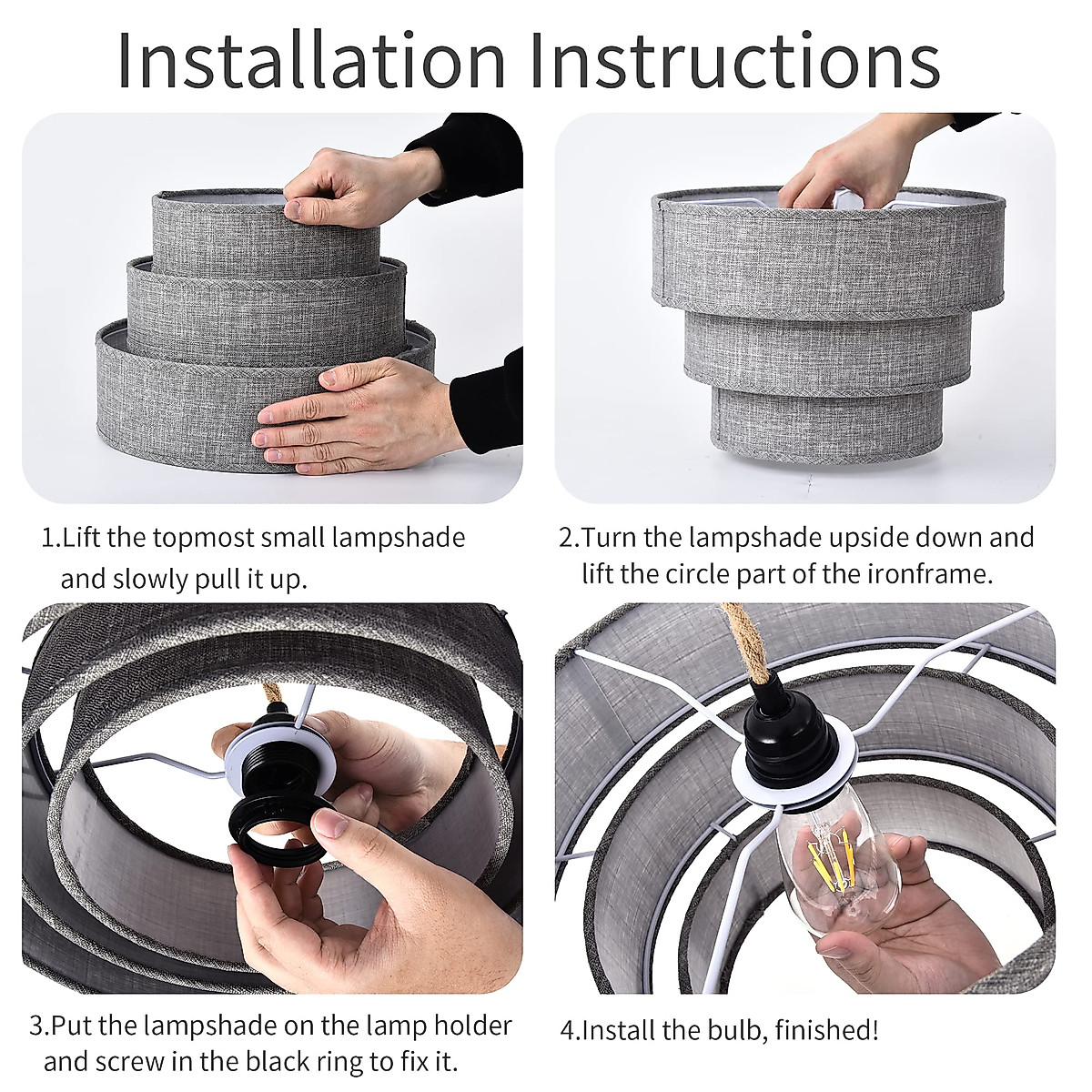 Installation Instructions

1.Lift the topmost small lampshade and slowly pull it up.

2.Turn the lampshade upside down and lift the circle part of the ironframe.

3.Put the lampshade on the lamp holder and screw in the black ring to fix it.

4.Install the bulb, finished!