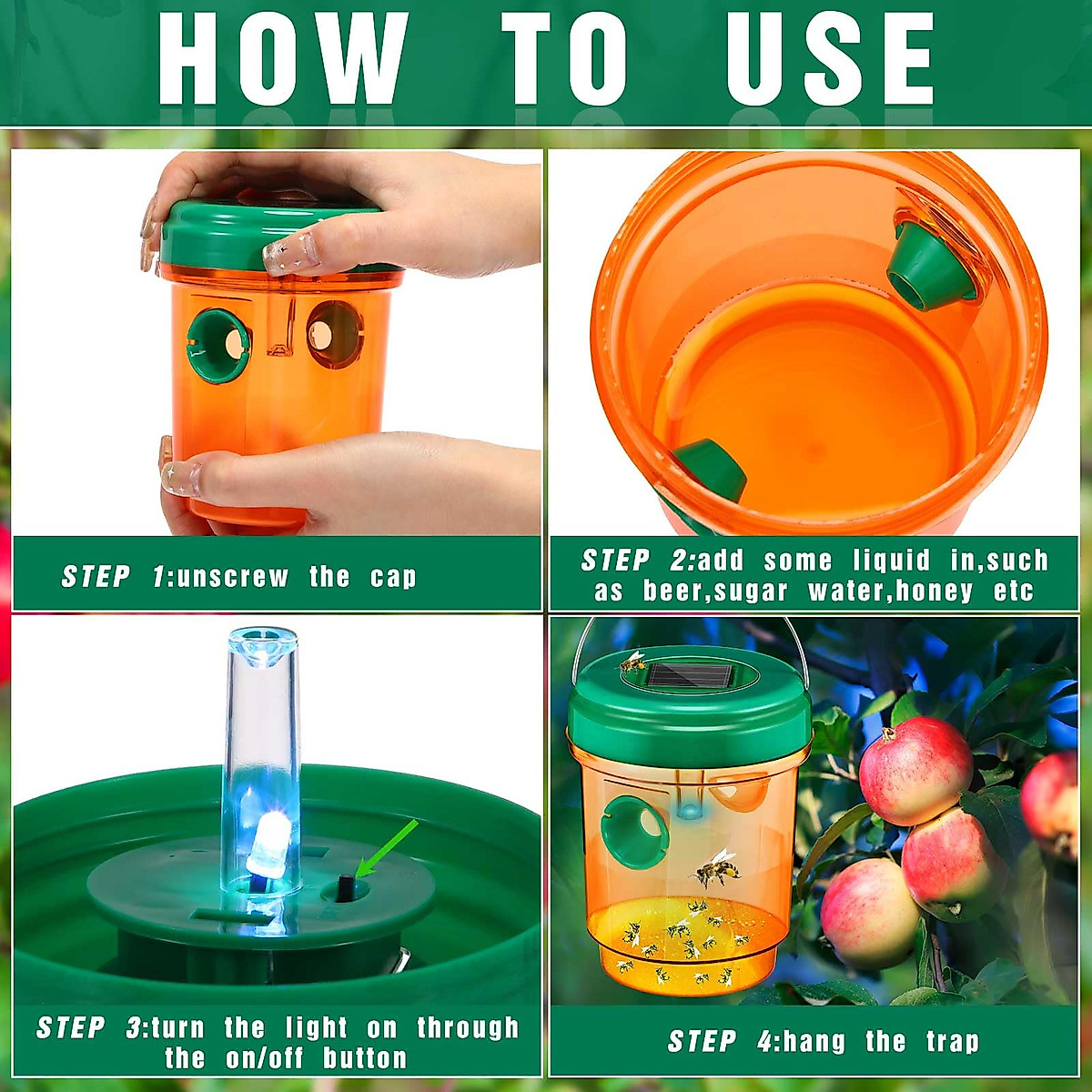 HOW TO USE

STEP 1:unscrew the cap

STEP 2:add some liquid in,such as beer,sugar water,honey etc

STEP 3:turn the light on through the on/off button

STEP 4:hang the trap