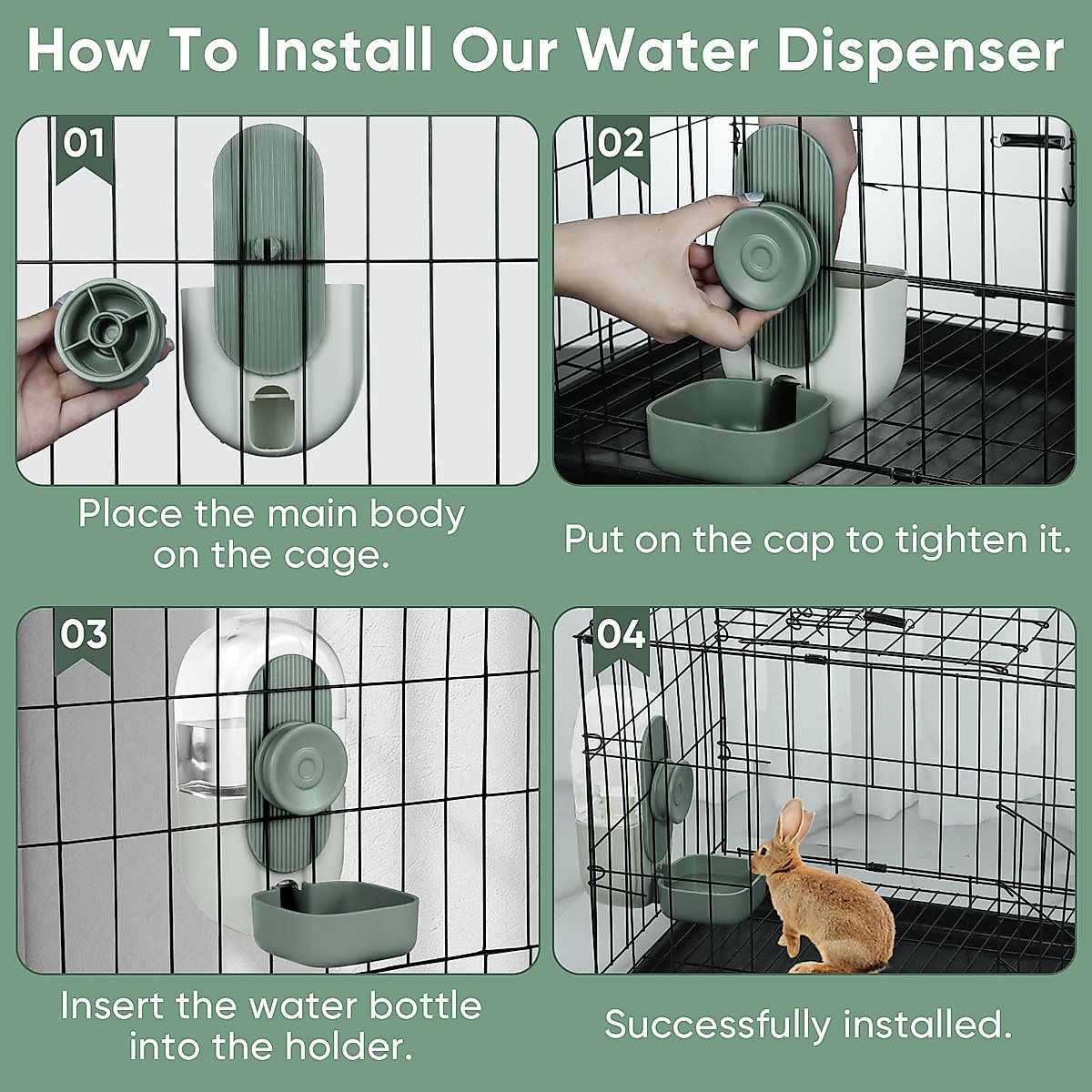 How To Install Our Water Dispenser

01

Place the main body on the cage.

02

Put on the cap to tighten it.

03

Insert the water bottle into the holder.

04

Successfully installed.