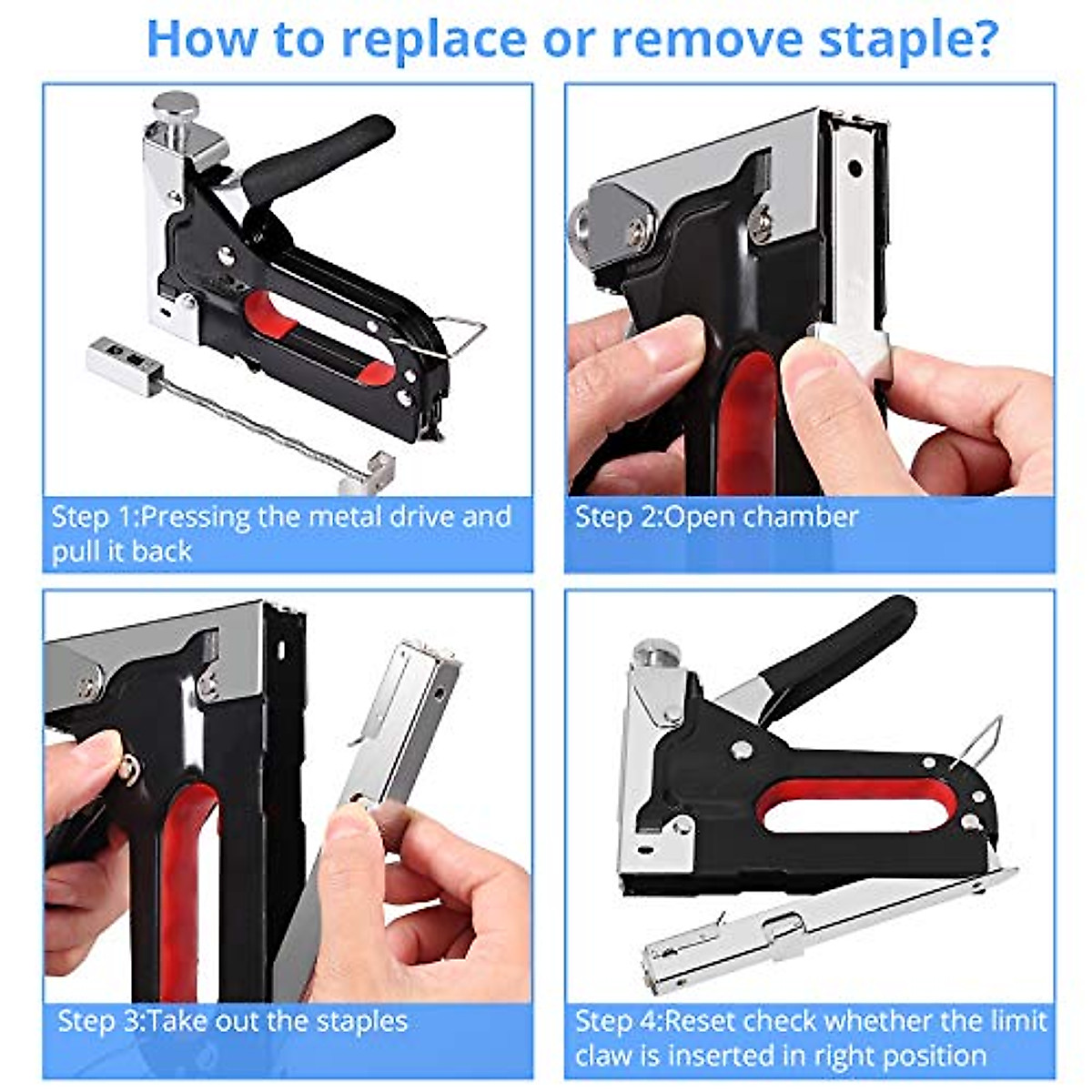 How to replace or remove staple?

Step 1:Pressing the metal drive and pull it back

Step 2:Open chamber

Step 3:Take out the staples

Step 4:Reset check whether the limit claw is inserted in right position