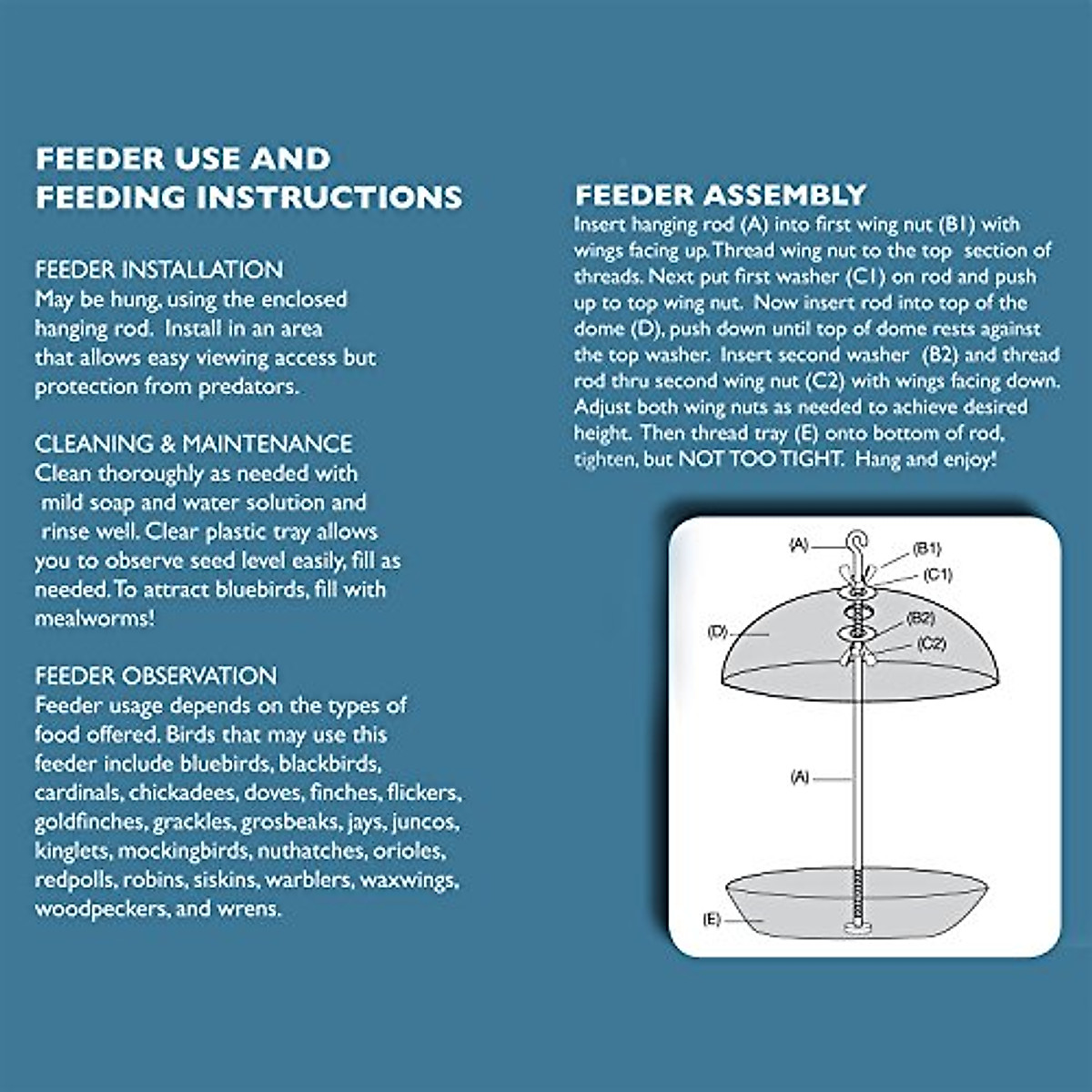 FEEDER USE AND FEEDING INSTRUCTIONS

FEEDER INSTALLATION
May be hung, using the enclosed hanging rod. Install in an area that allows easy viewing access but protection from predators.

CLEANING & MAINTENANCE
Clean thoroughly as needed with mild soap and water solution and rinse well. Clear plastic tray allows you to observe seed level easily, fill as needed. To attract bluebirds, fill with mealworms!

FEEDER OBSERVATION
Feeder usage depends on the types of food offered. Birds that may use this feeder include bluebirds, blackbirds, cardinals, chickadees, doves, finches, flickers, goldfinches, grackles, grosbeaks, jays, juncos, kinglets, mockingbirds, nuthatches, orioles, redpolls, robins, siskins, warblers, waxwings, woodpeckers, and wrens.

FEEDER ASSEMBLY
Insert hanging rod (A) into first wing nut (B1) with wings facing up. Thread wing nut to the top section of threads. Next put first washer (C1) on rod and push up to top wing nut. Now insert rod into top of the dome (D), push down until top of dome rests against the top washer. Insert second washer (B2) and thread rod thru second wing nut (C2) with wings facing down. Adjust both wing nuts as needed to achieve desired height. Then thread tray (E) onto bottom of rod, tighten, but NOT TOO TIGHT. Hang and enjoy!

(A)
(B1)
(C1)
(D)
(B2)
(C2)
(A)
(E)