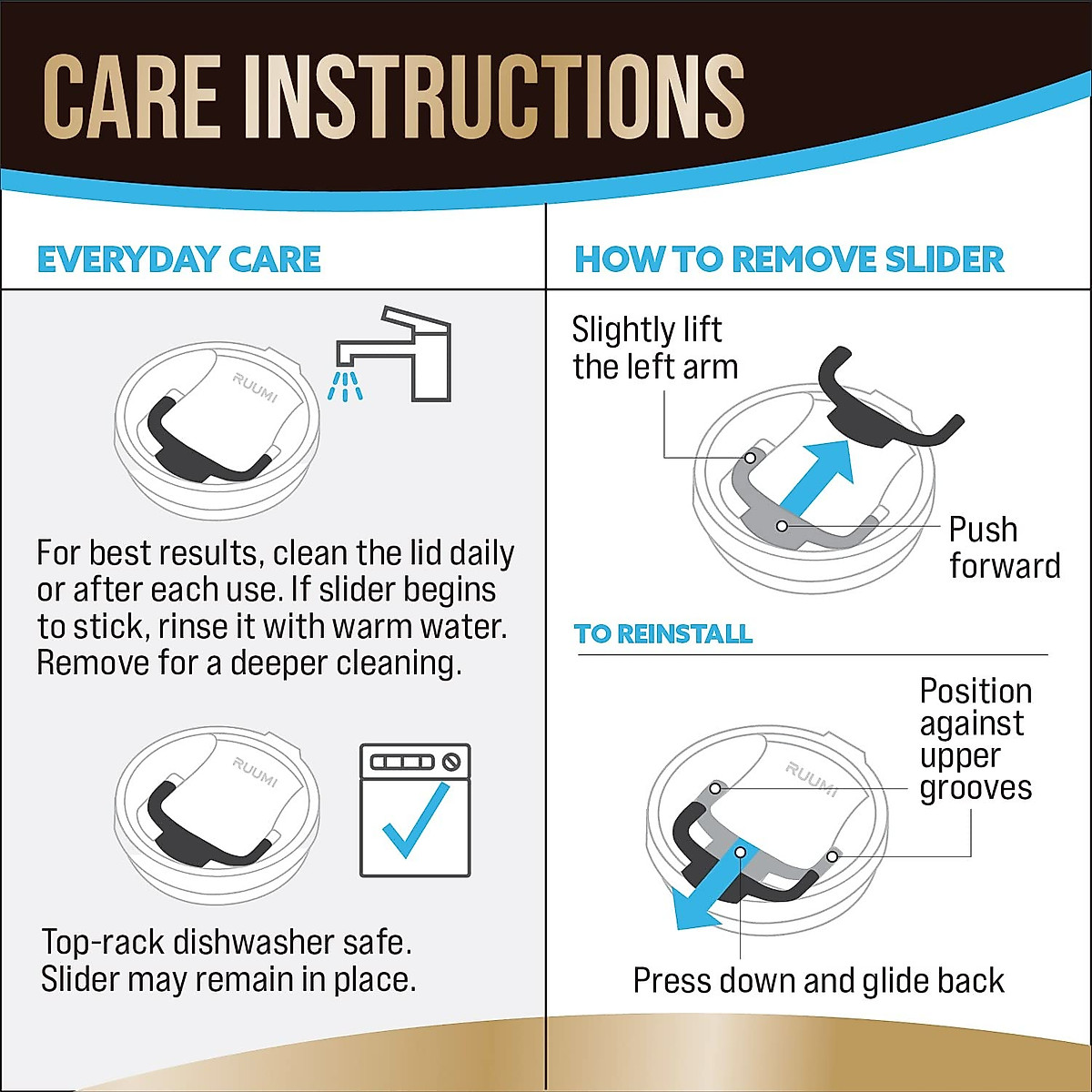 CARE INSTRUCTIONS

EVERYDAY CARE

RUUMI

For best results, clean the lid daily or after each use. If slider begins to stick, rinse it with warm water. Remove for a deeper cleaning.

RUUMI

Top-rack dishwasher safe. Slider may remain in place.

HOW TO REMOVE SLIDER

Slightly lift the left arm

Push forward

TO REINSTALL

Position against upper grooves

RUUMI

Press down and glide back