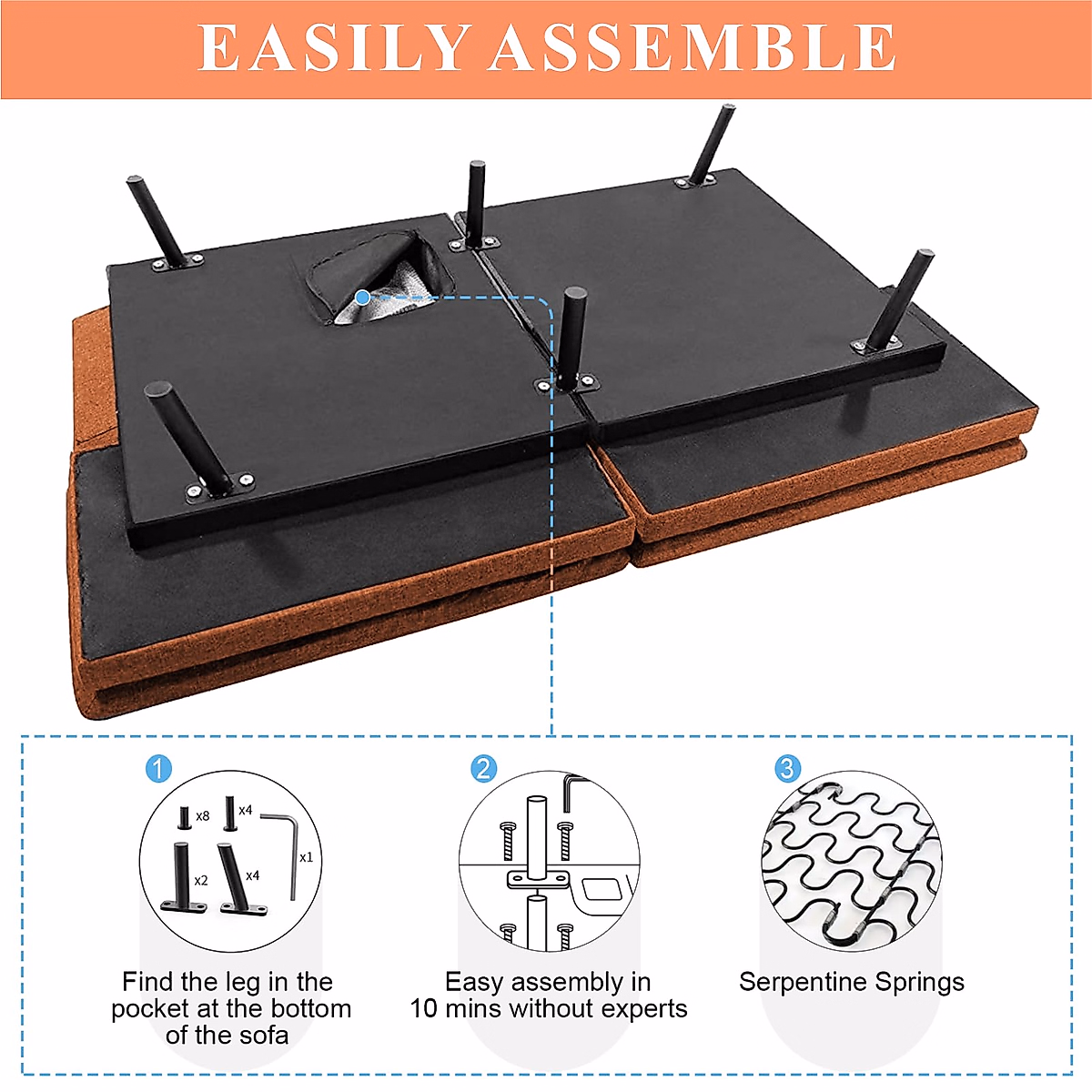 EASILY ASSEMBLE

1

x8 x4

x1

x2 x4

Find the leg in the pocket at the bottom of the sofa

2

Easy assembly in 10 mins without experts

3

Serpentine Springs