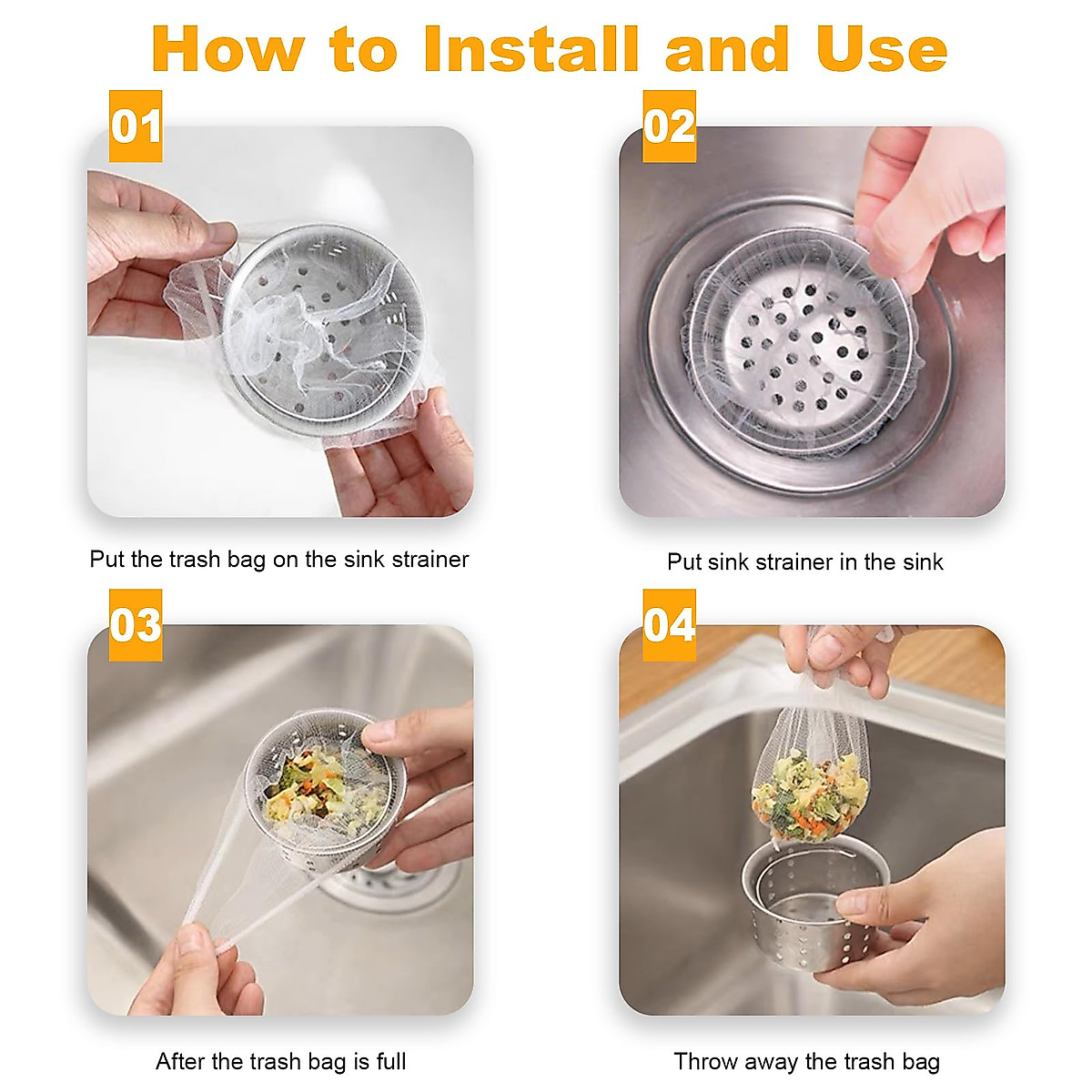 How to Install and Use

01

Put the trash bag on the sink strainer

02

Put sink strainer in the sink

03

After the trash bag is full

04

Throw away the trash bag