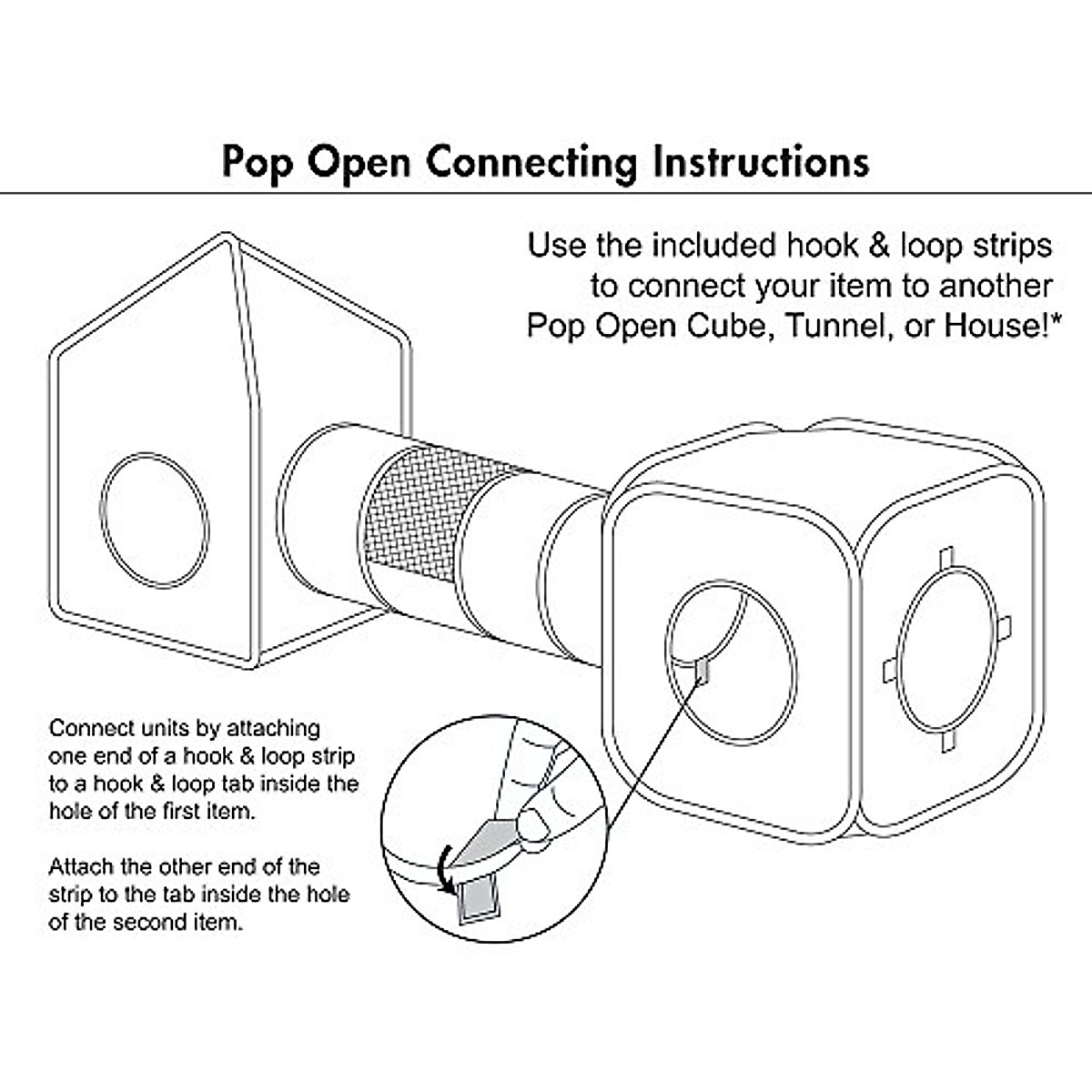 Pop Open Connecting Instructions

Use the included hook & loop strips to connect your item to another Pop Open Cube, Tunnel, or House!*

Connect units by attaching one end of a hook & loop strip to a hook & loop tab inside the hole of the first item.

Attach the other end of the strip to the tab inside the hole of the second item.