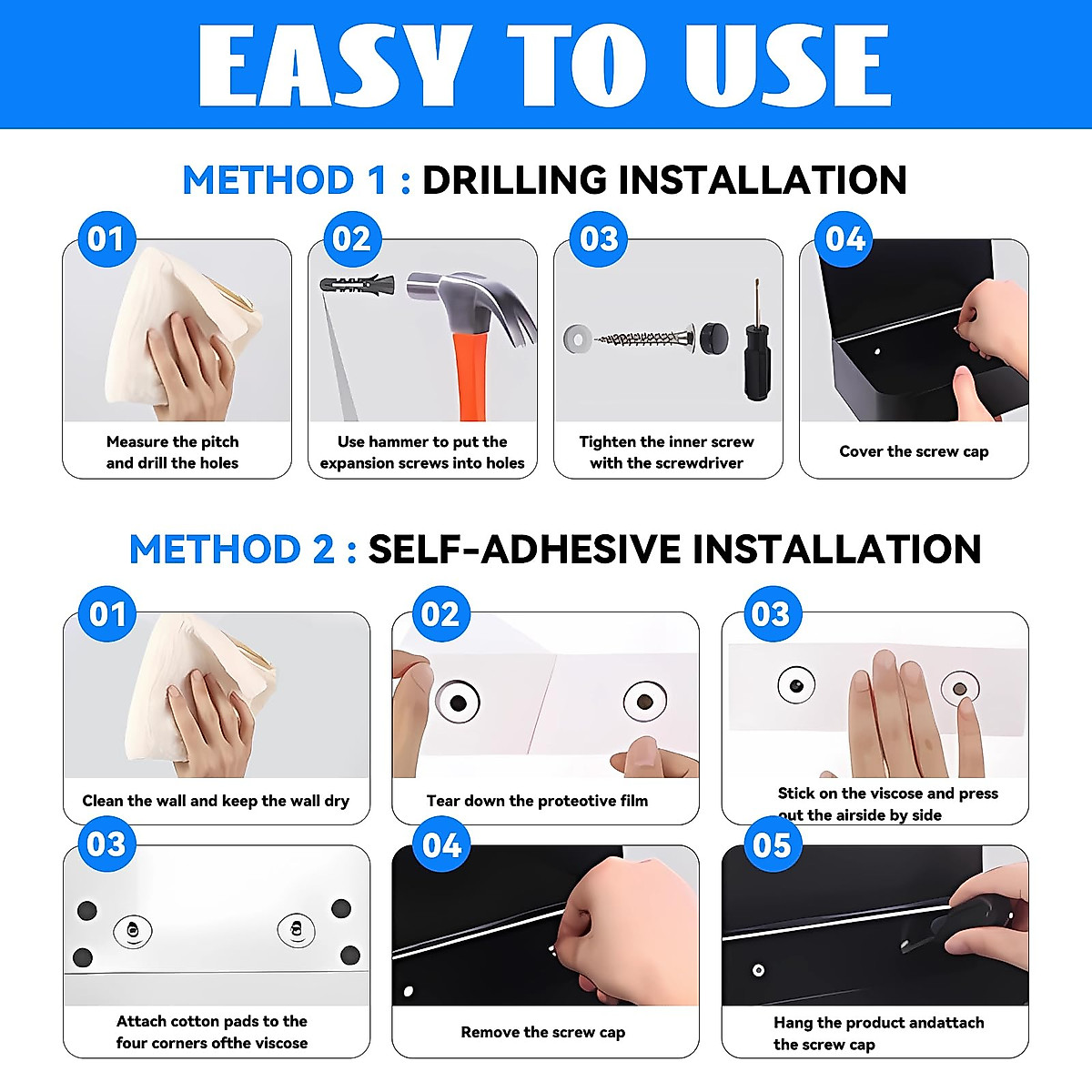 EASY TO USE

METHOD 1 : DRILLING INSTALLATION

01
Measure the pitch and drill the holes

02
Use hammer to put the expansion screws into holes

03
Tighten the inner screw with the screwdriver

04
Cover the screw cap

METHOD 2 : SELF-ADHESIVE INSTALLATION

01
Clean the wall and keep the wall dry

02
Tear down the proteotive film

03
Stick on the viscose and press out the airside by side

03
Attach cotton pads to the four corners ofthe viscose

04
Remove the screw cap

05
Hang the product andattach the screw cap