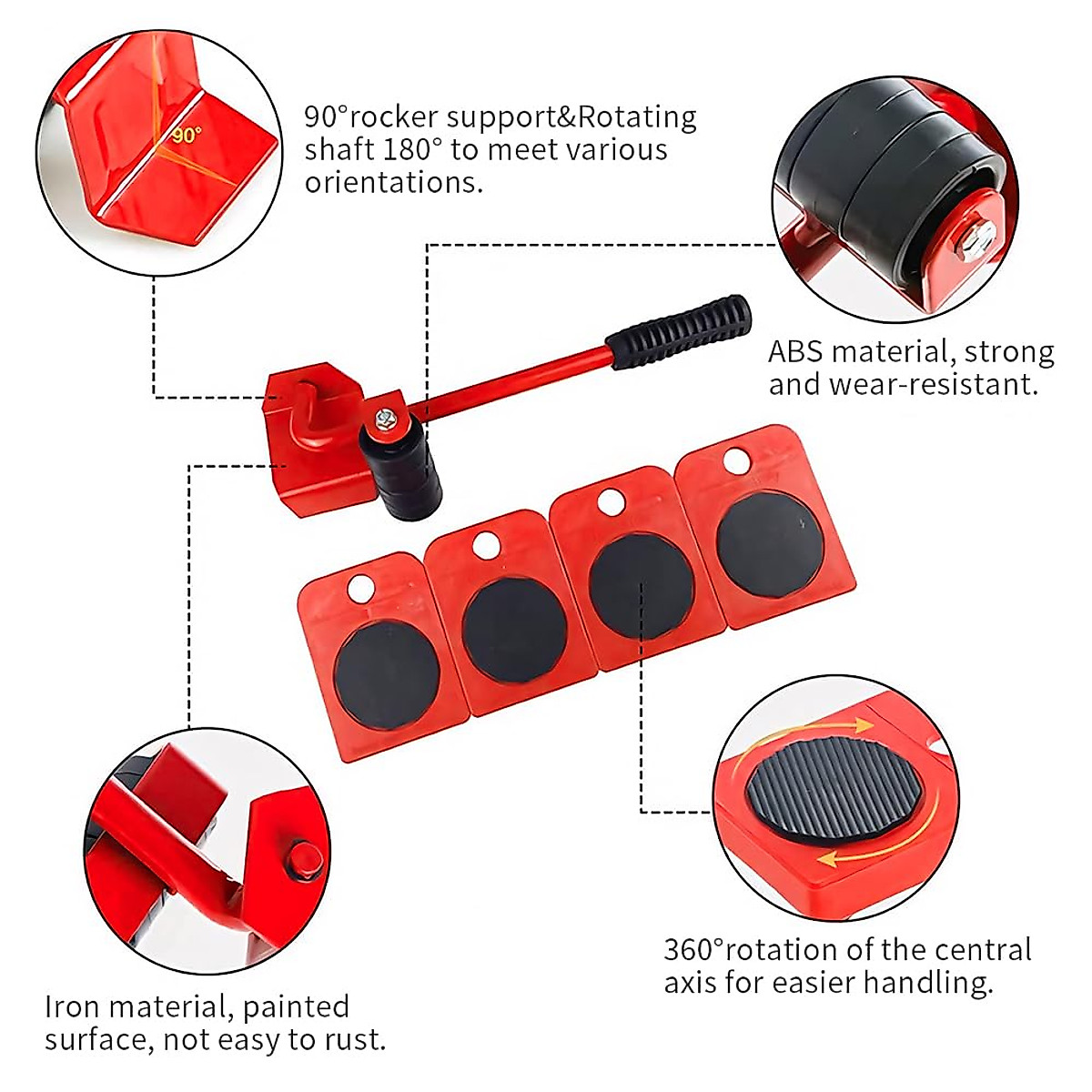 90°

90°rocker support&Rotating shaft 180° to meet various orientations.

ABS material, strong and wear-resistant.

Iron material, painted surface, not easy to rust.

360°rotation of the central axis for easier handling.