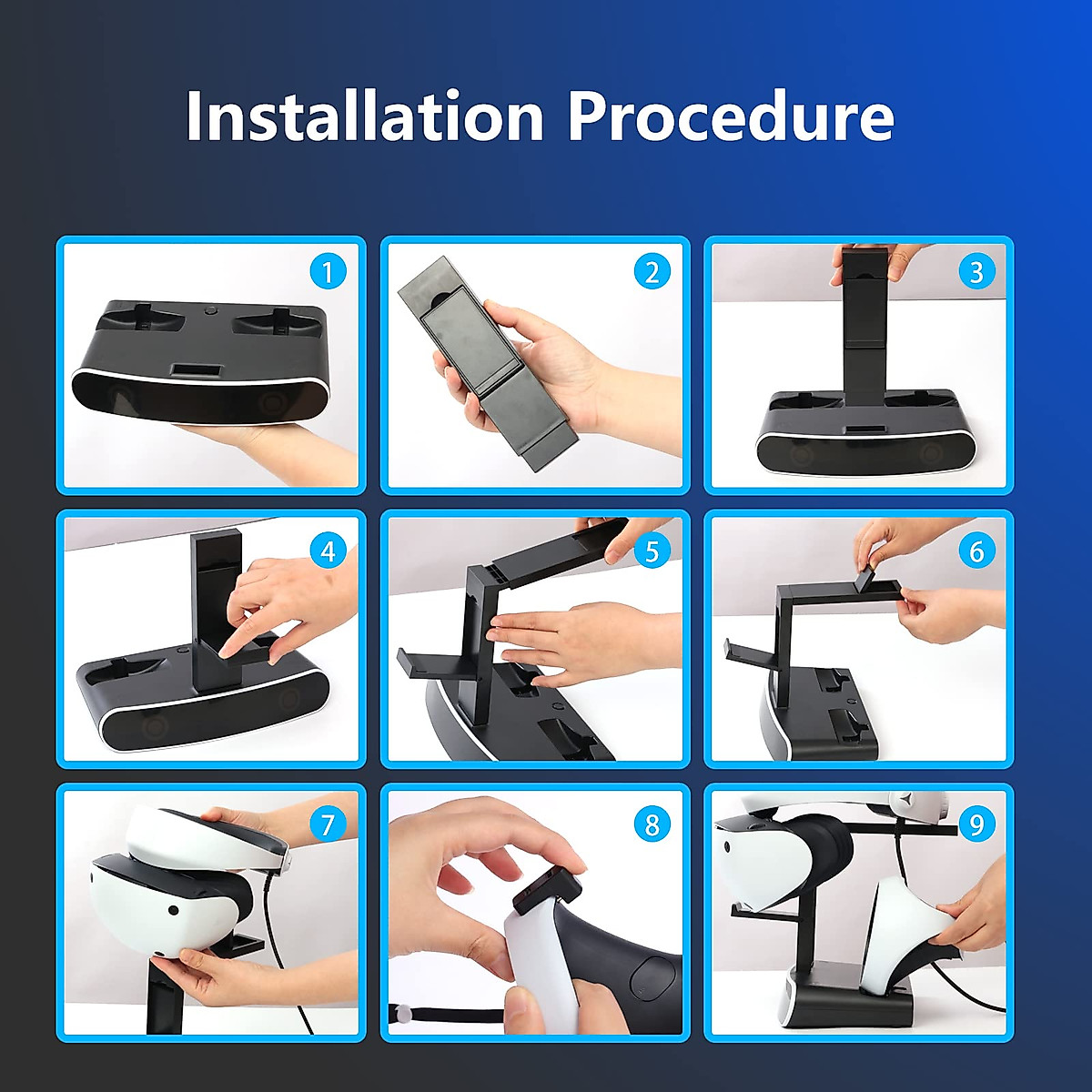 Installation Procedure

1

2

3

4

5

6

7

8

9