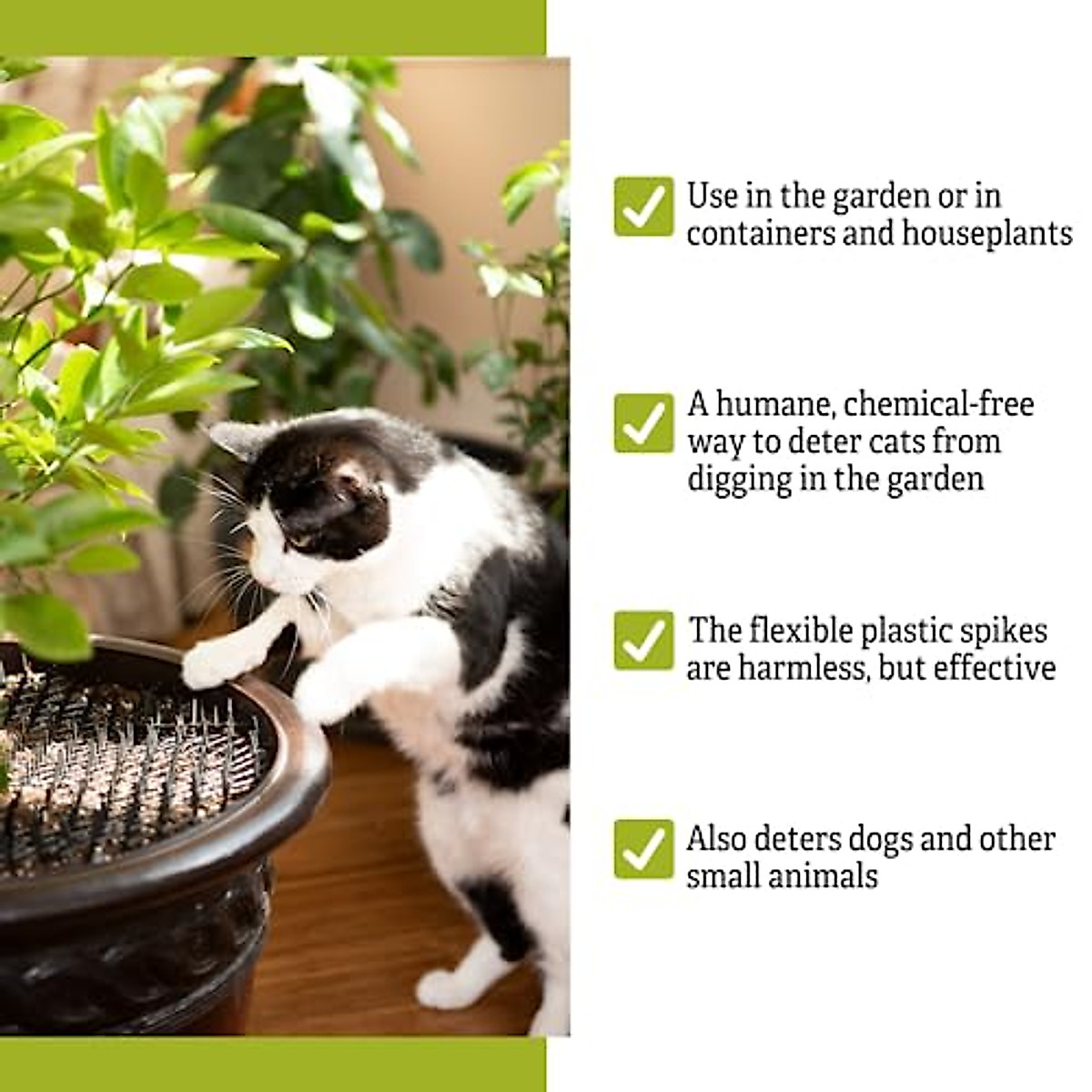 Use in the garden or in containers and houseplants

A humane, chemical-free way to deter cats from digging in the garden

The flexible plastic spikes are harmless, but effective

Also deters dogs and other small animals