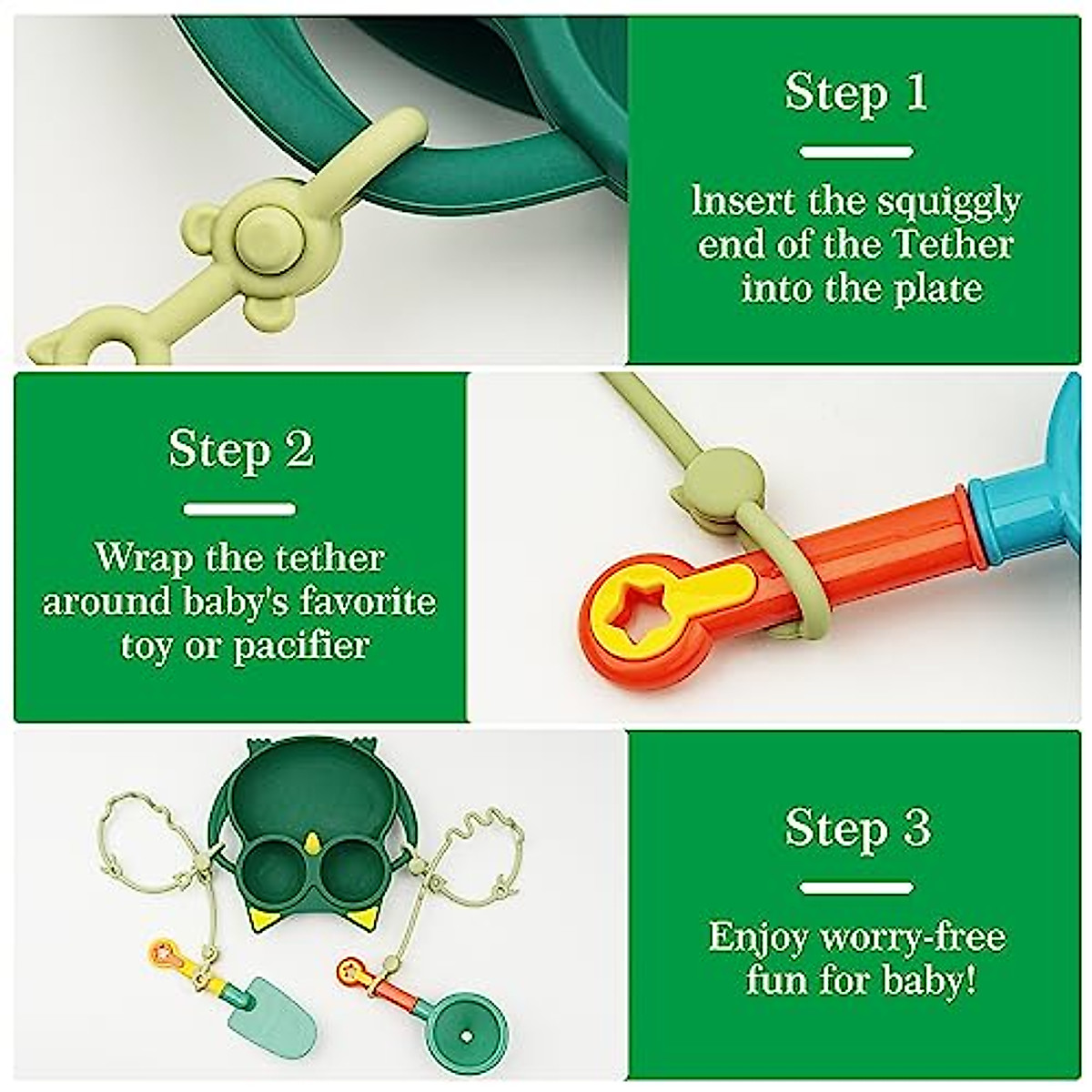 Step 1

Insert the squiggly end of the Tether into the plate

Step 2

Wrap the tether around baby's favorite toy or pacifier

Step 3

Enjoy worry-free fun for baby!