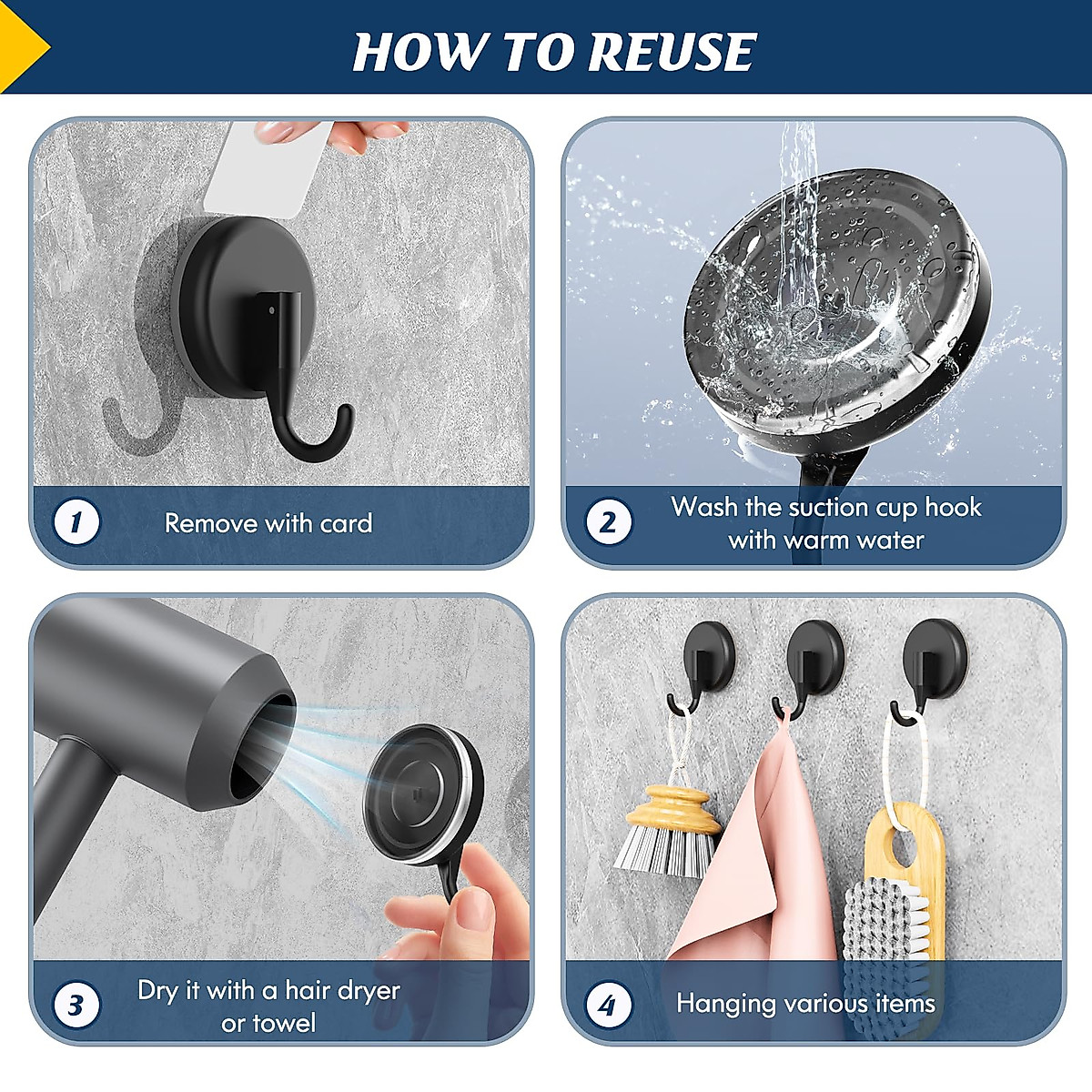 HOW TO REUSE

1 Remove with card

2 Wash the suction cup hook with warm water

3 Dry it with a hair dryer or towel

4 Hanging various items