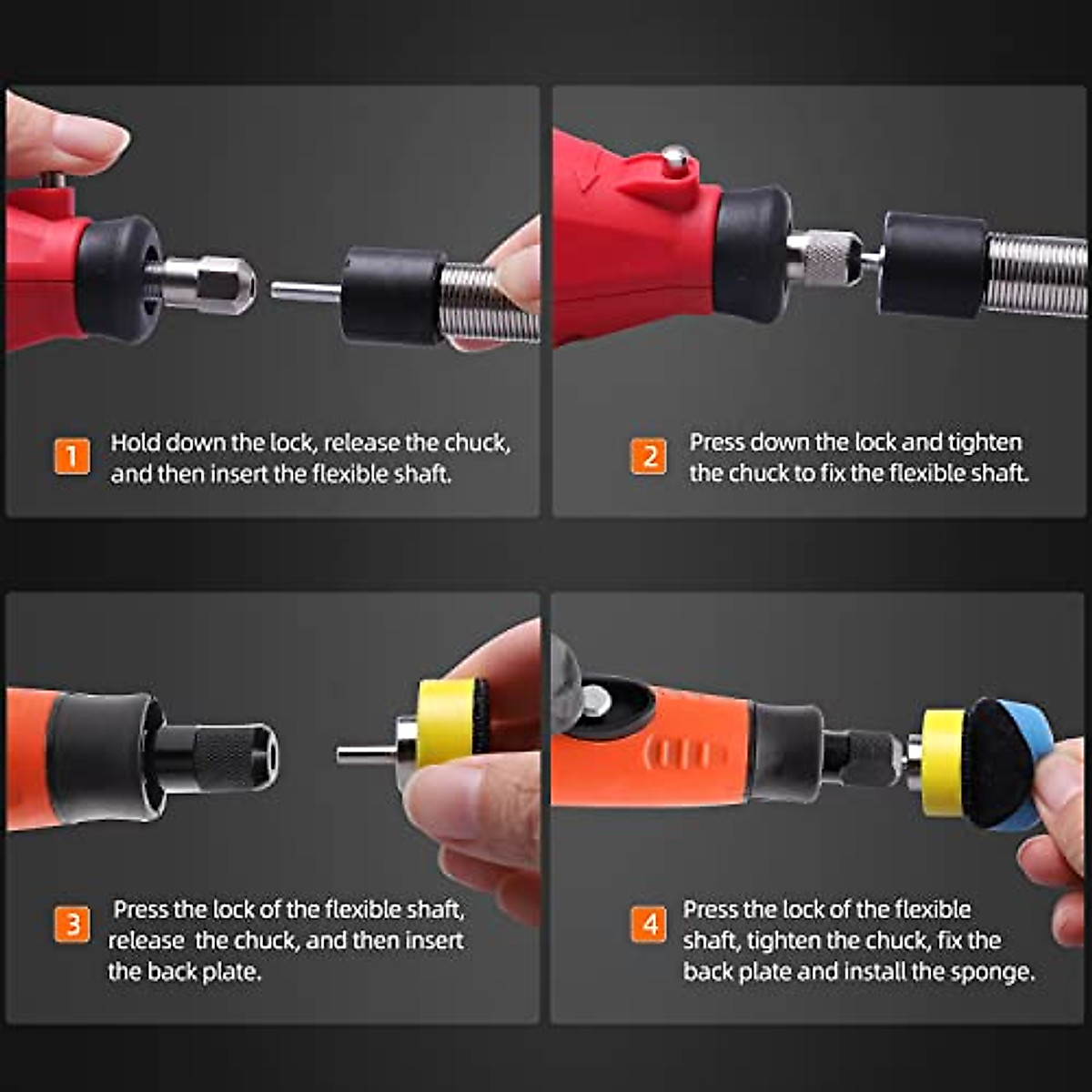 1 Hold down the lock, release the chuck, and then insert the flexible shaft.

2 Press down the lock and tighten the chuck to fix the flexible shaft.

3 Press the lock of the flexible shaft, release the chuck, and then insert the back plate.

4 Press the lock of the flexible shaft, tighten the chuck, fix the back plate and install the sponge.