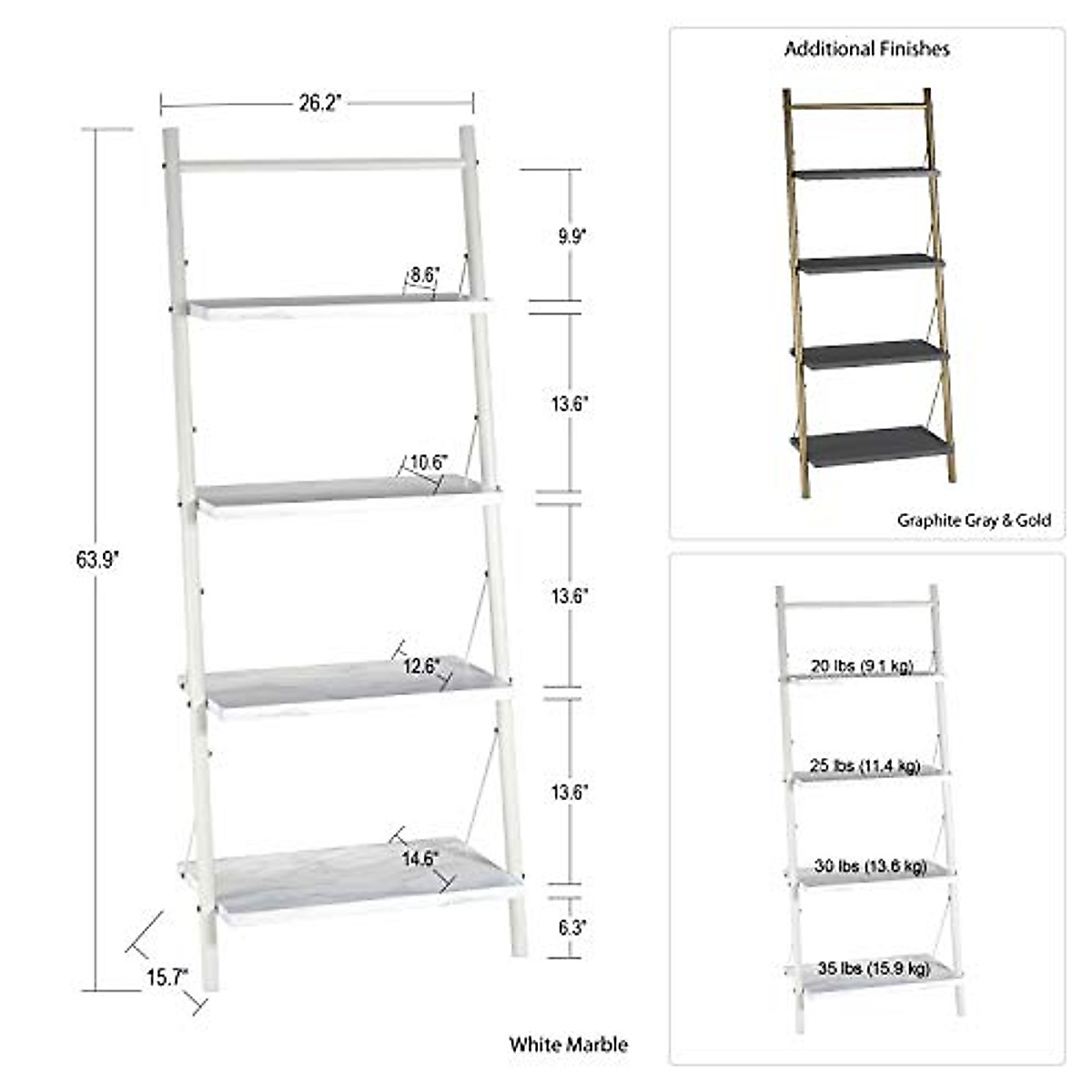 26.2"

63.9"

9.9"

8.6"

13.6"

10.6"

13.6"

12.6"

13.6"

14.6"

6.3"

15.7"

White Marble

Additional Finishes

Graphite Gray & Gold

20 lbs (9.1 kg)

25 lbs (11.4 kg)

30 lbs (13.6 kg)

35 lbs (15.9 kg)