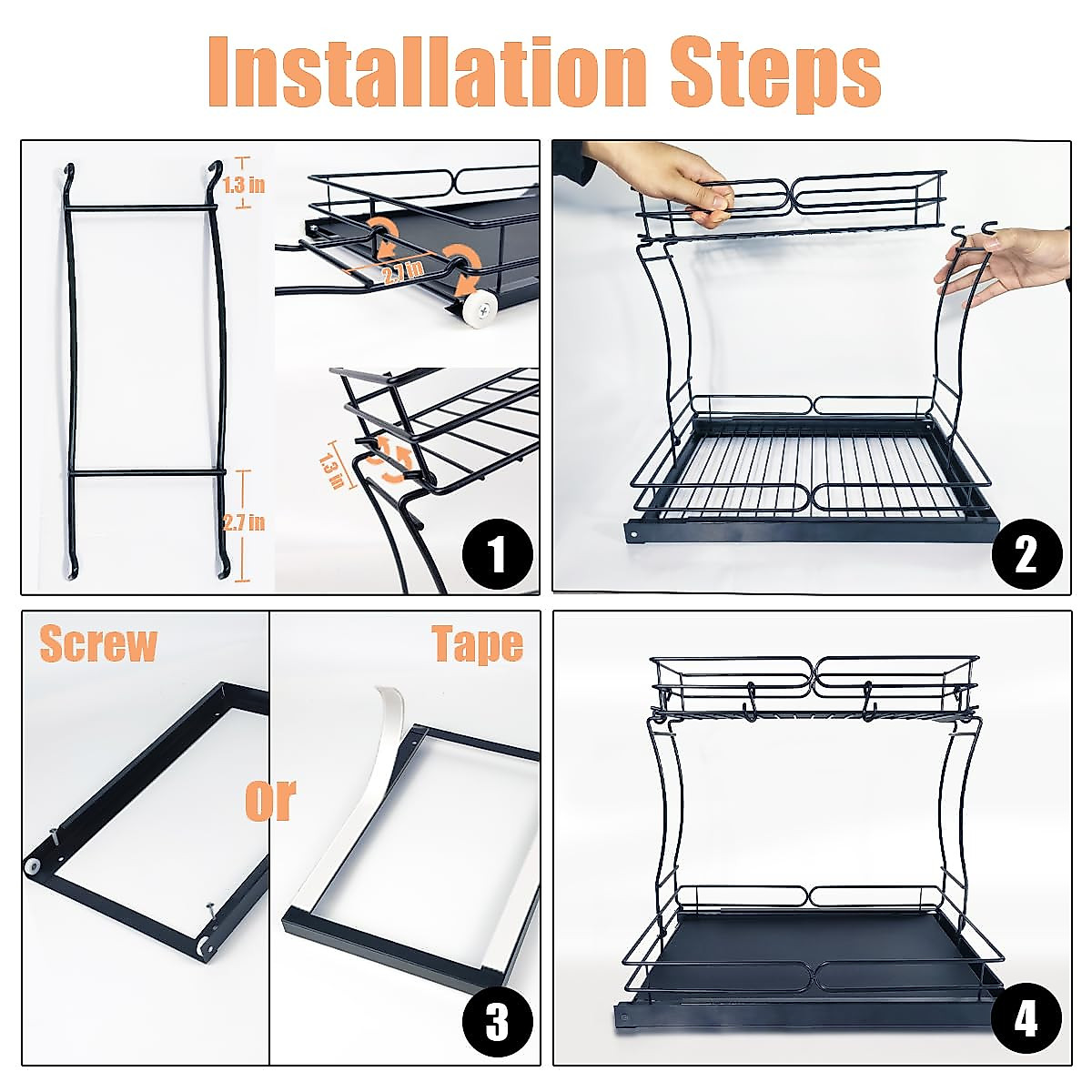 Installation Steps

1.3 in

2.7 in

2.7 in

1.3 in

1

2

Screw

or

Tape

3

4