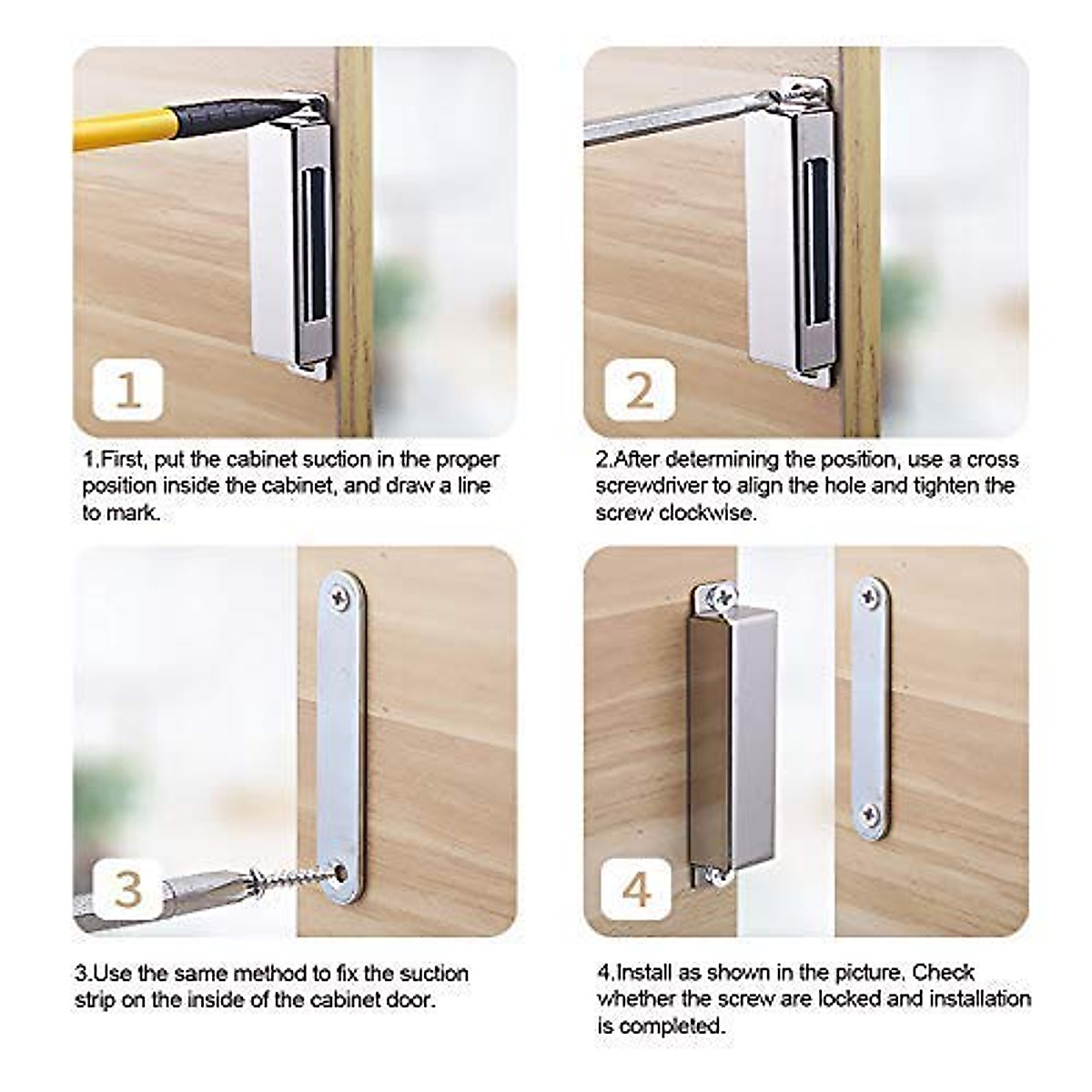 1

1.First, put the cabinet suction in the proper position inside the cabinet, and draw a line to mark.

2

2.After determining the position, use a cross screwdriver to align the hole and tighten the screw clockwise.

3

3.Use the same method to fix the suction strip on the inside of the cabinet door.

4

4.Install as shown in the picture. Check whether the screw are locked and installation is completed.