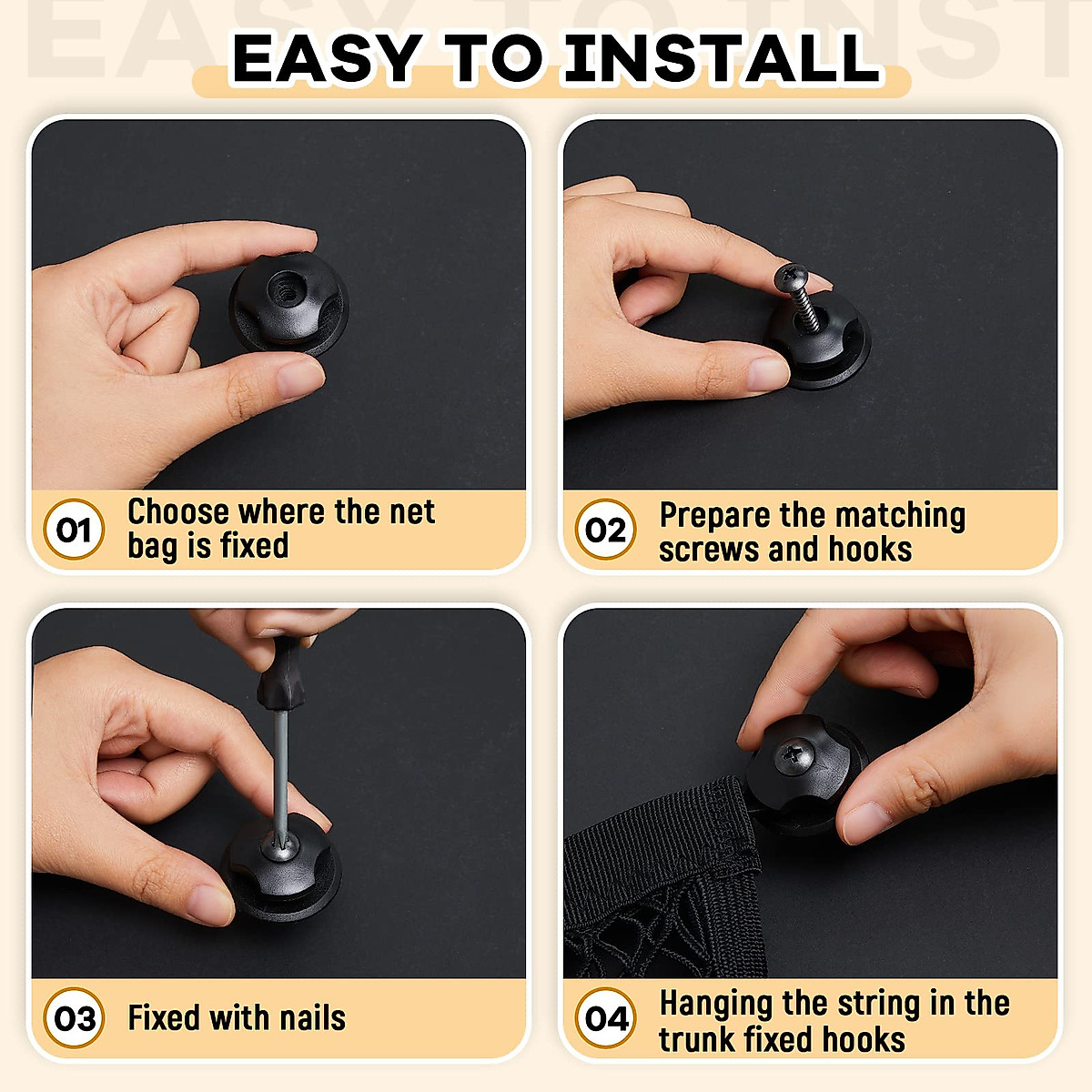 EASY TO INSTALL

01 Choose where the net bag is fixed

02 Prepare the matching screws and hooks

03 Fixed with nails

04 Hanging the string in the trunk fixed hooks