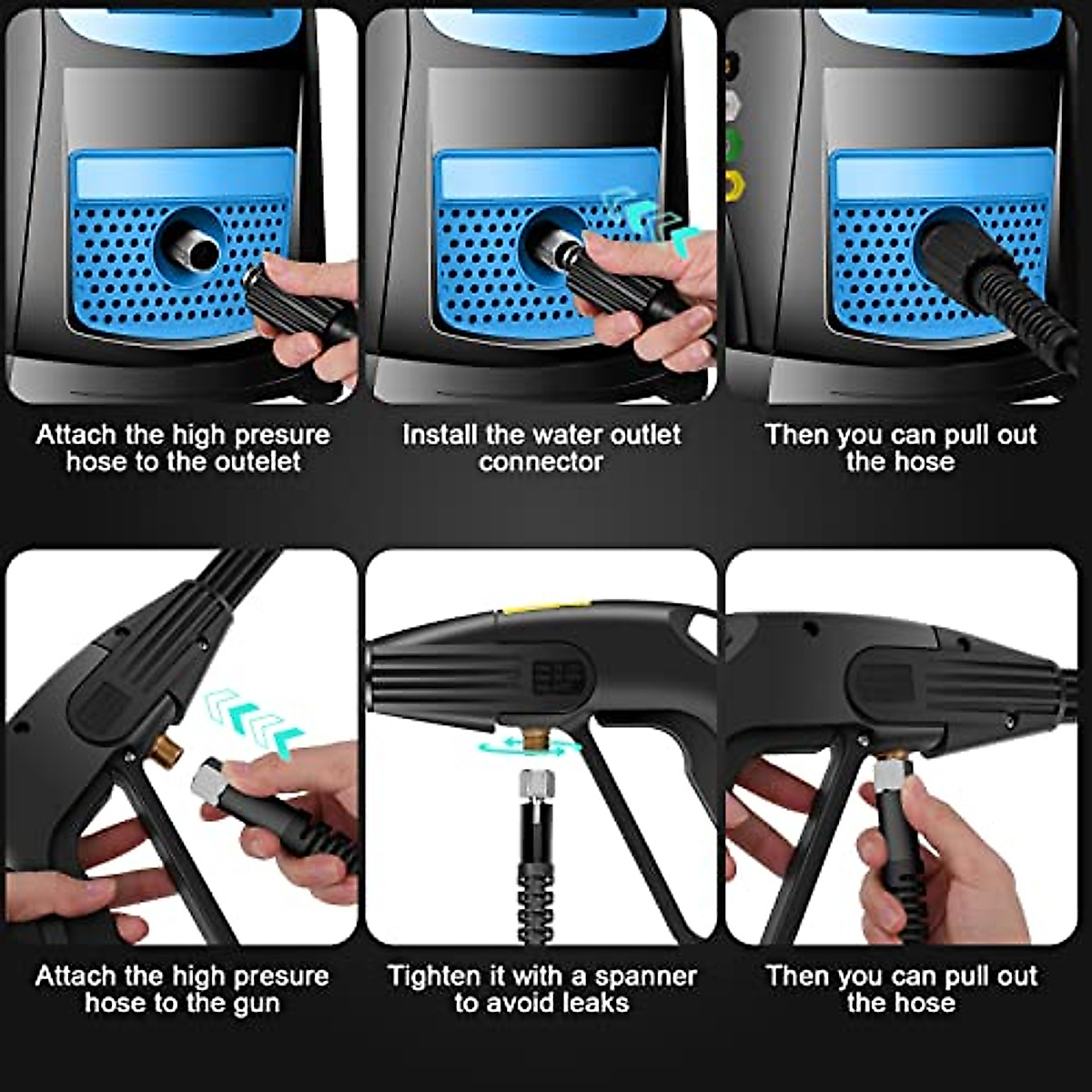 Attach the high presure hose to the outelet

Install the water outlet connector

Then you can pull out the hose

Attach the high presure hose to the gun

Tighten it with a spanner to avoid leaks

Then you can pull out the hose