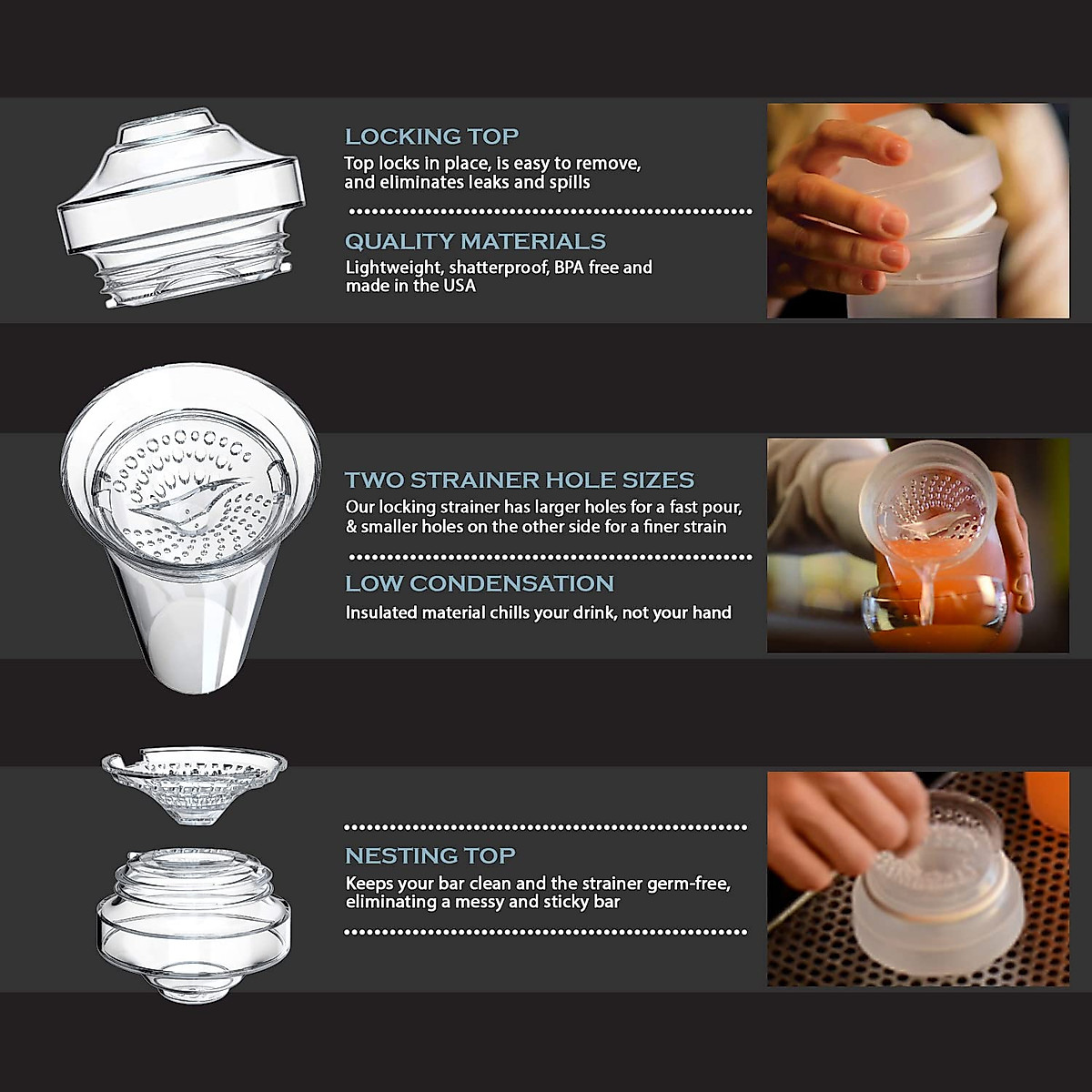 LOCKING TOP
Top locks in place, is easy to remove, and eliminates leaks and spills

QUALITY MATERIALS
Lightweight, shatterproof, BPA free and made in the USA

TWO STRAINER HOLE SIZES
Our locking strainer has larger holes for a fast pour, & smaller holes on the other side for a finer strain

LOW CONDENSATION
Insulated material chills your drink, not your hand

NESTING TOP
Keeps your bar clean and the strainer germ-free, eliminating a messy and sticky bar