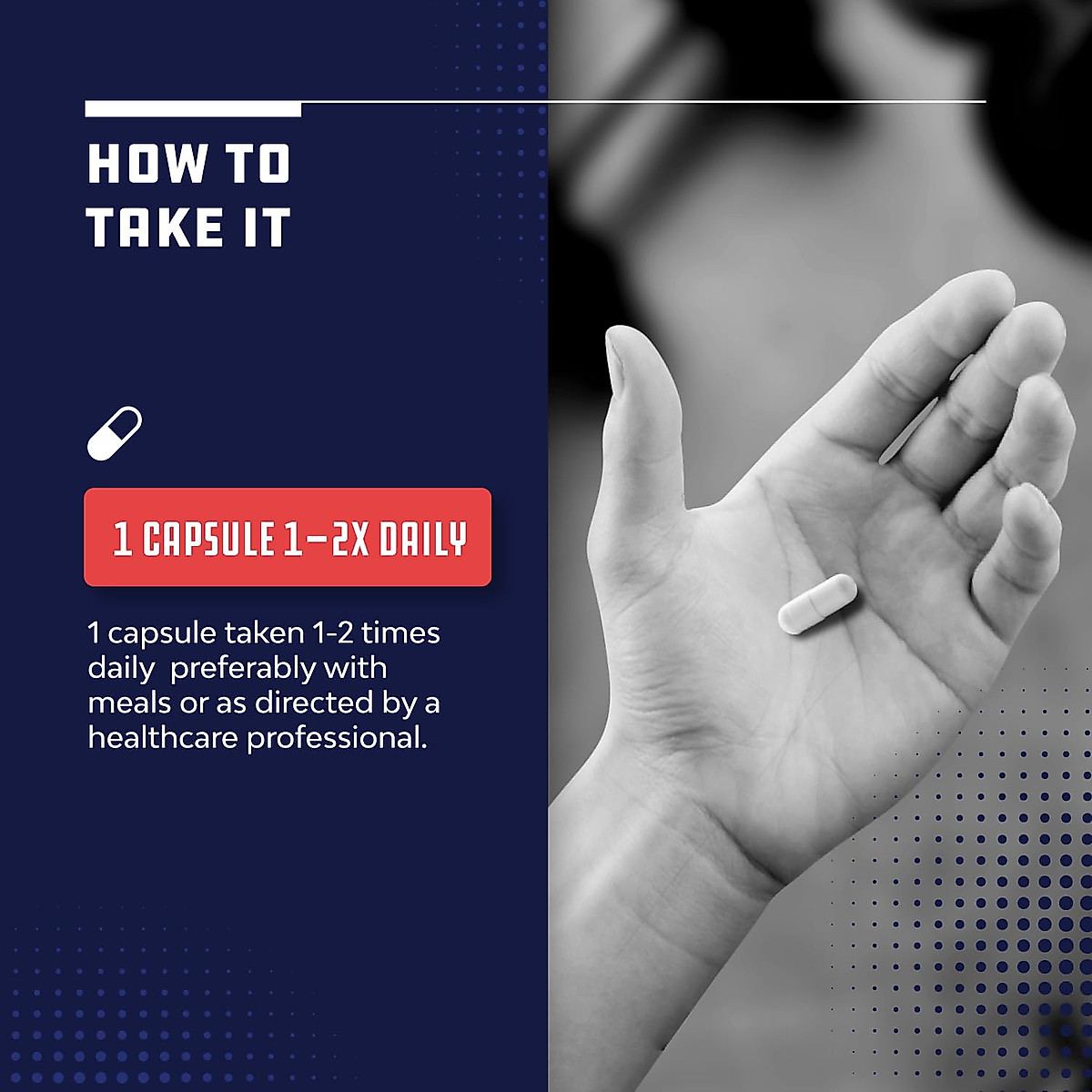 HOW TO TAKE IT

1 CAPSULE 1–2X DAILY

1 capsule taken 1-2 times daily preferably with meals or as directed by a healthcare professional.