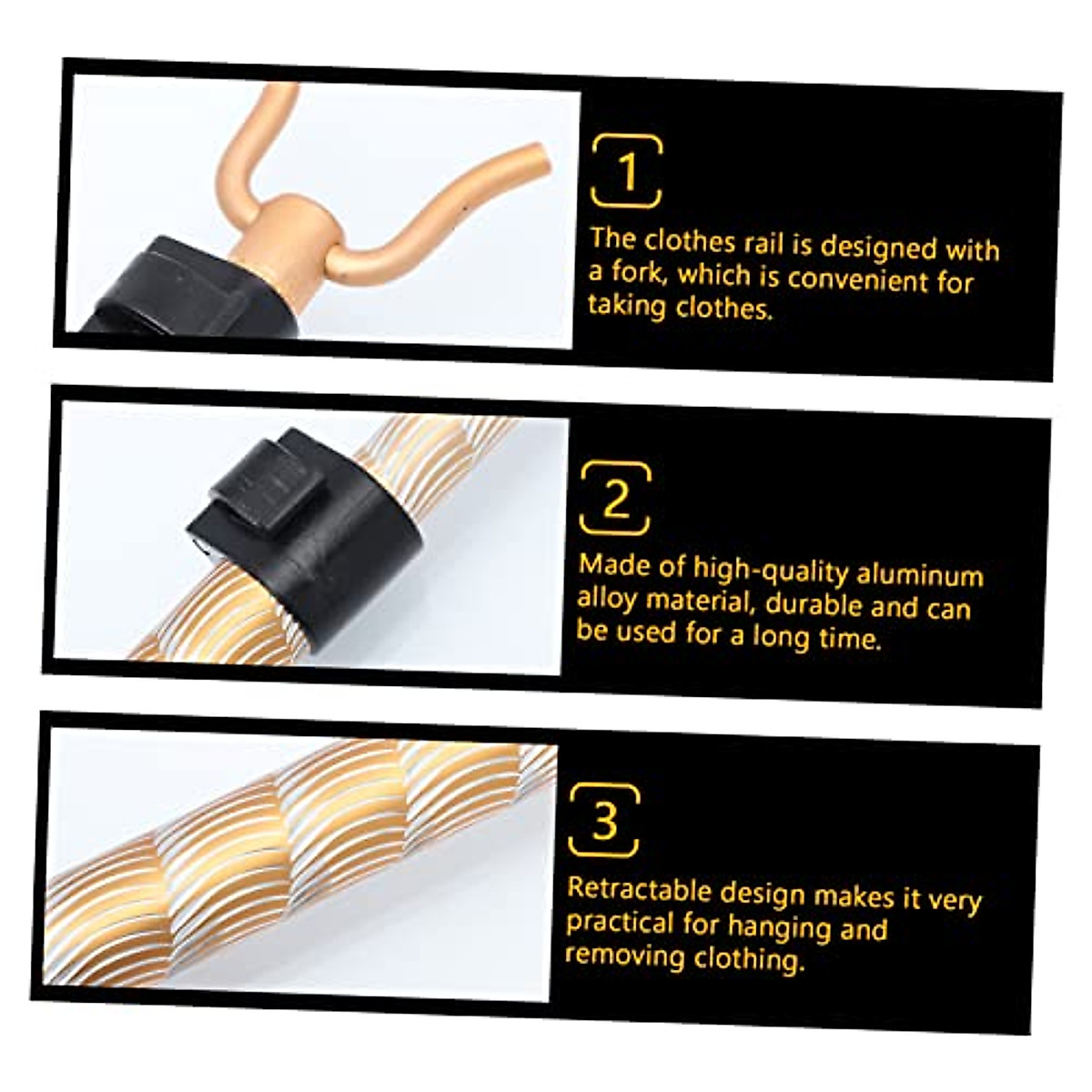 1

The clothes rail is designed with a fork, which is convenient for taking clothes.

2

Made of high-quality aluminum alloy material, durable and can be used for a long time.

3

Retractable design makes it very practical for hanging and removing clothing.