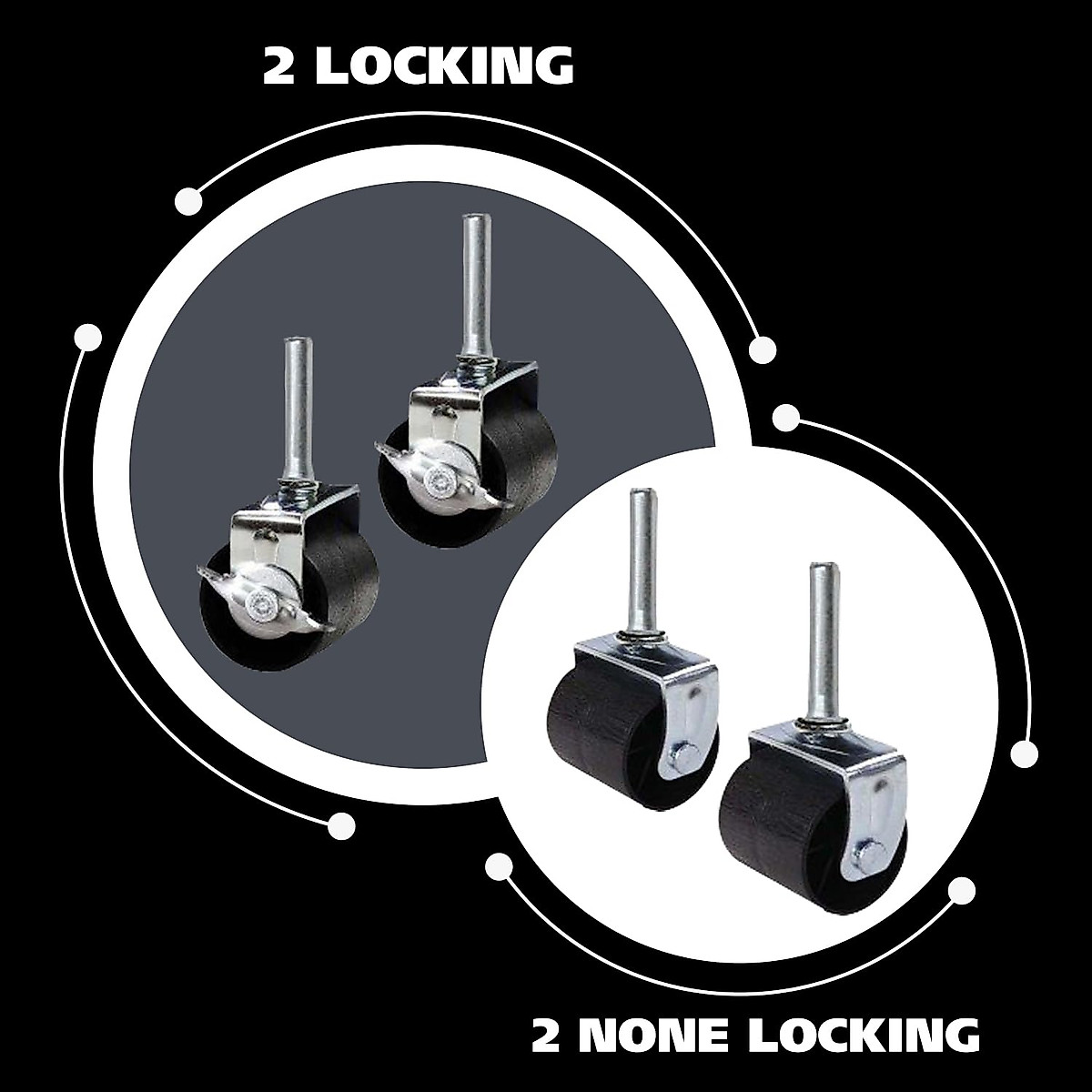 2 LOCKING

2 NONE LOCKING