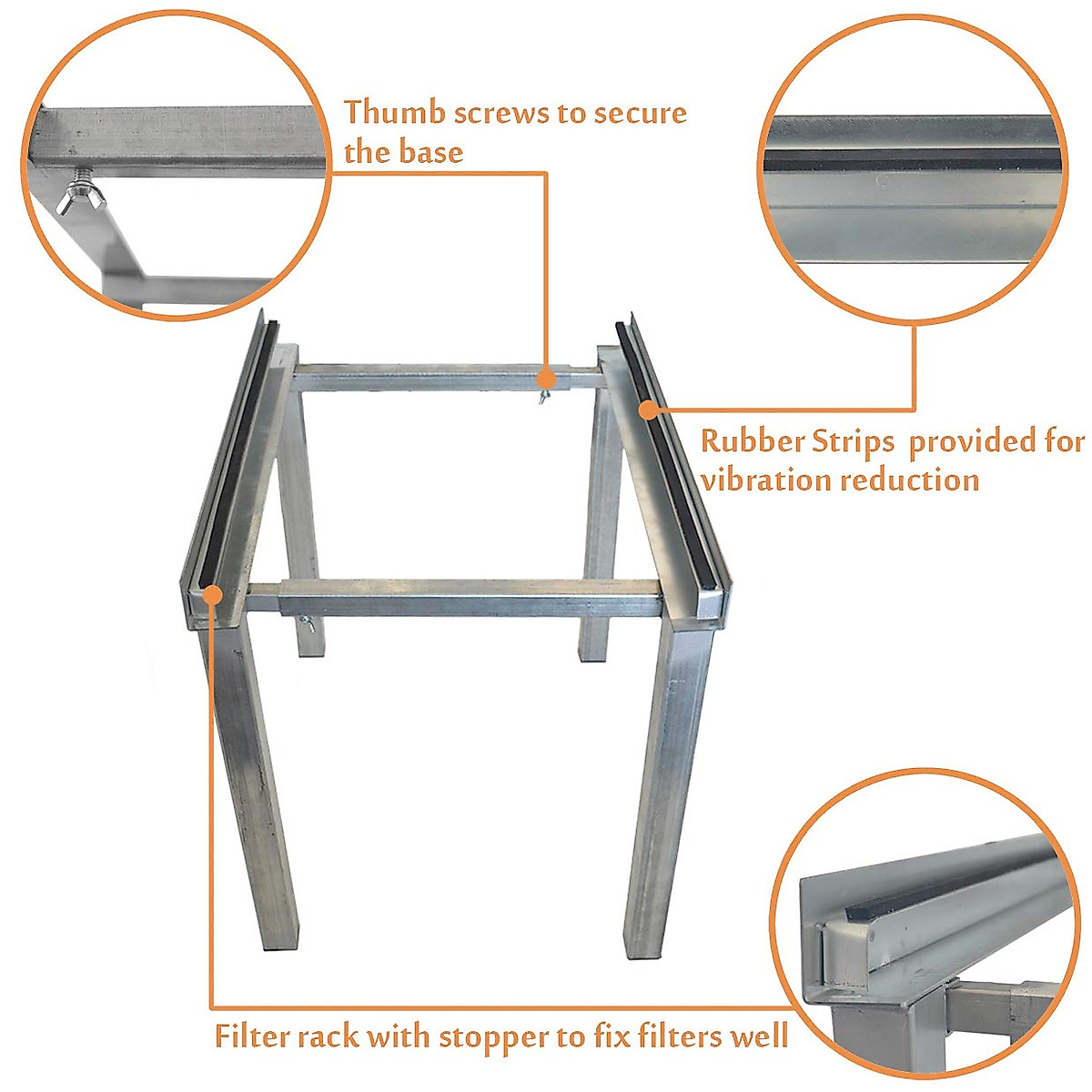 Thumb screws to secure the base

Rubber Strips provided for vibration reduction

Filter rack with stopper to fix filters well