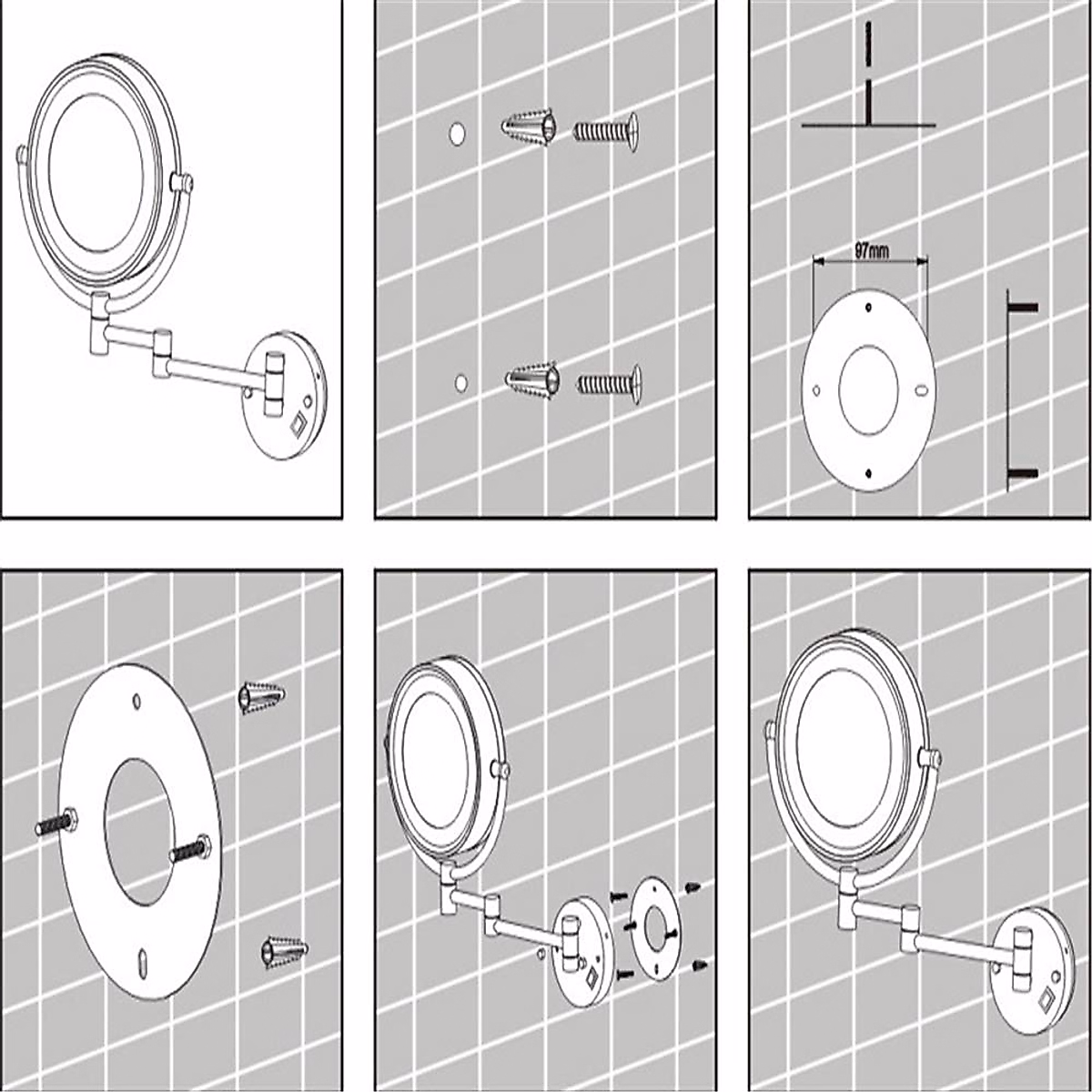 97mm