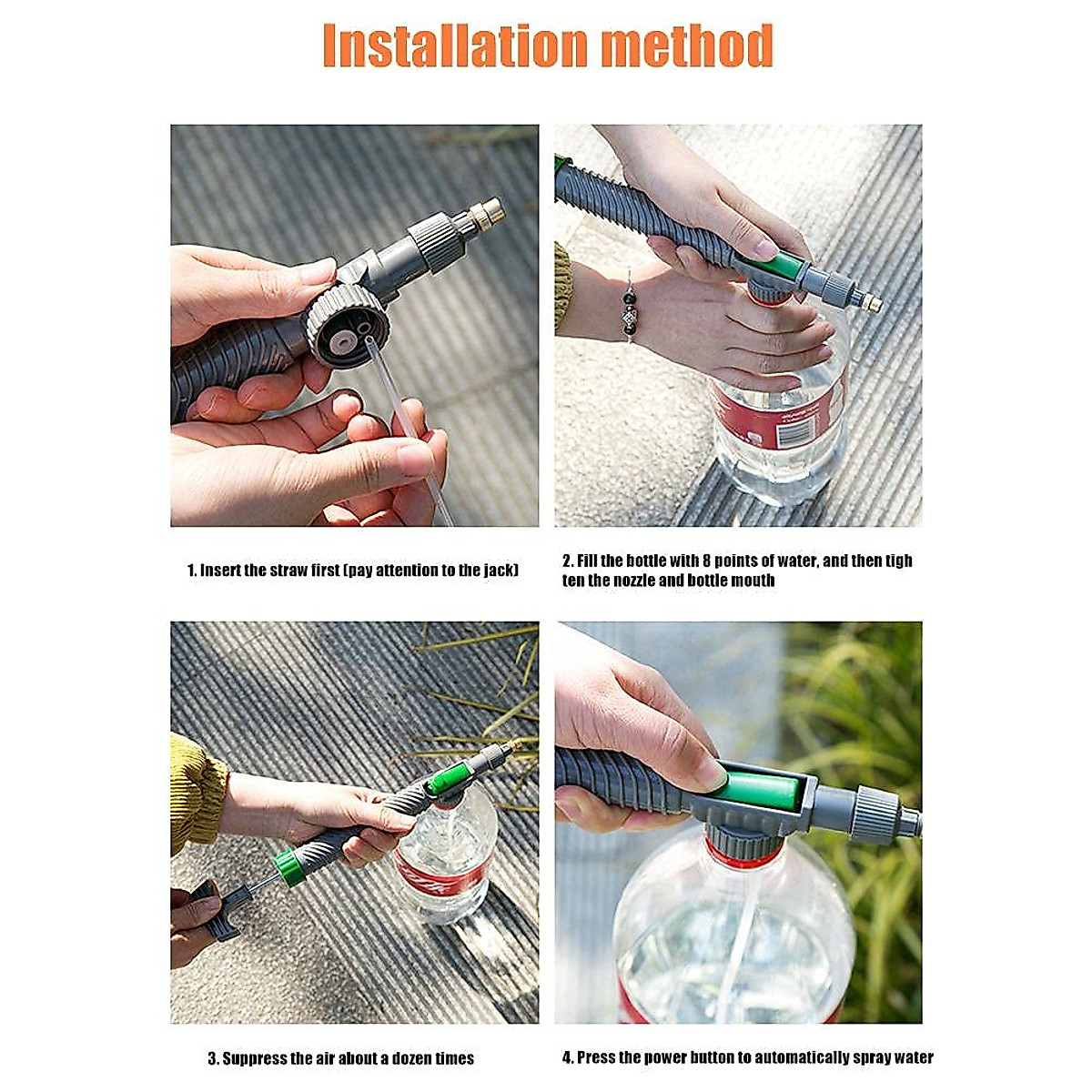 Installation method

1. Insert the straw first (pay attention to the jack)

2. Fill the bottle with 8 points of water, and then tigh ten the nozzle and bottle mouth

3. Suppress the air about a dozen times

4. Press the power button to automatically spray water