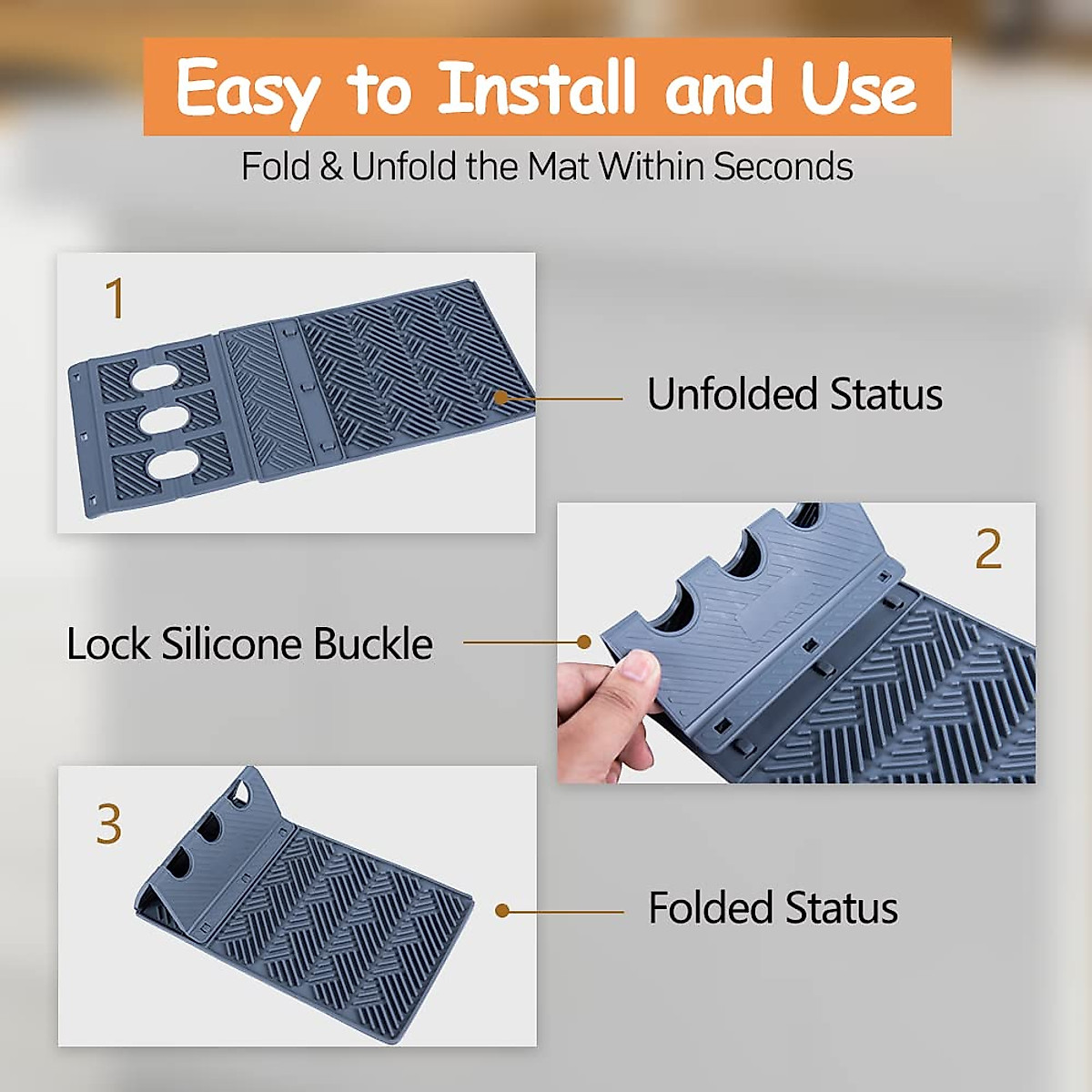 Easy to Install and Use

Fold & Unfold the Mat Within Seconds

1

Unfolded Status

2

Lock Silicone Buckle

3

Folded Status