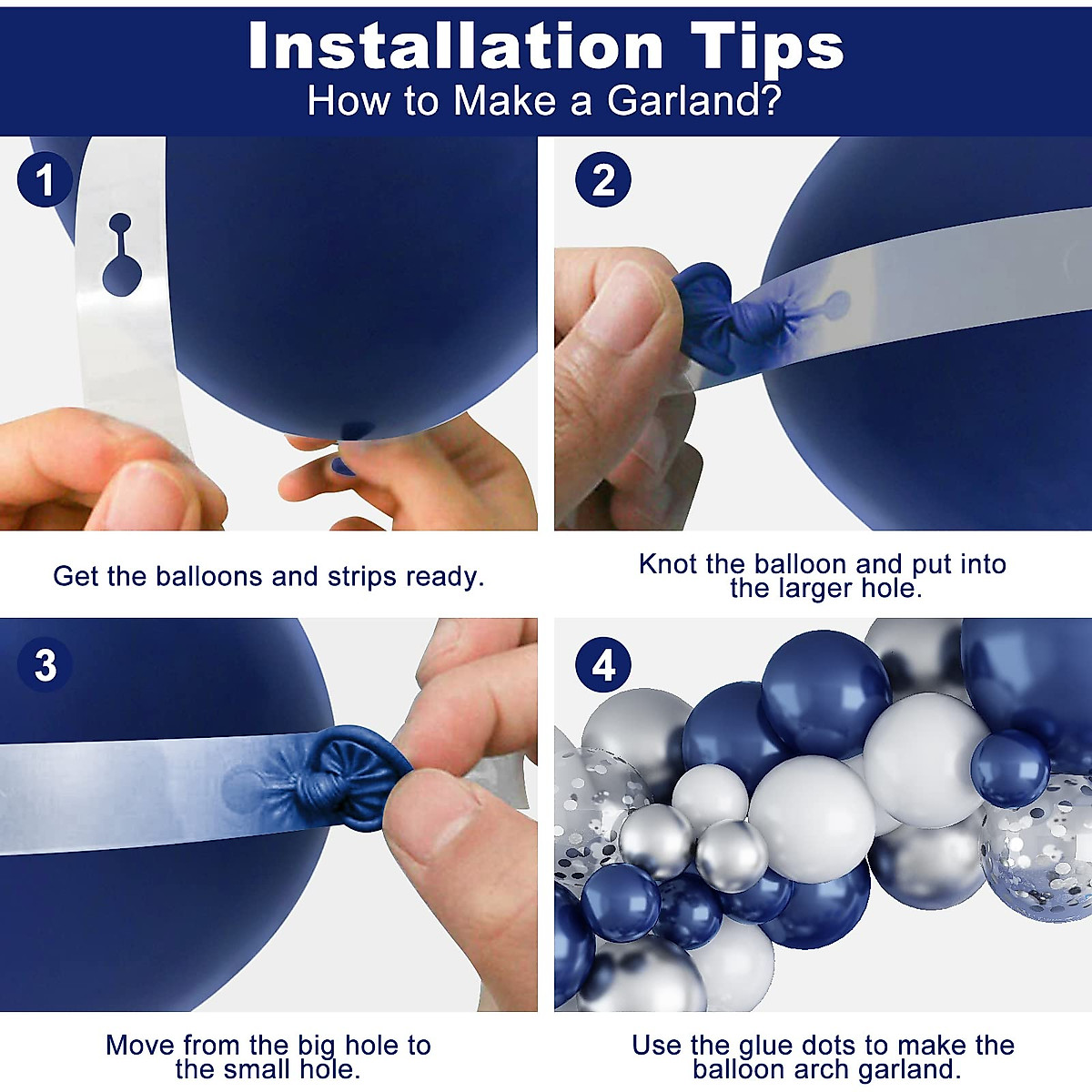 Installation Tips
How to Make a Garland?

1

Get the balloons and strips ready.

2

Knot the balloon and put into the larger hole.

3

Move from the big hole to the small hole.

4

Use the glue dots to make the balloon arch garland.