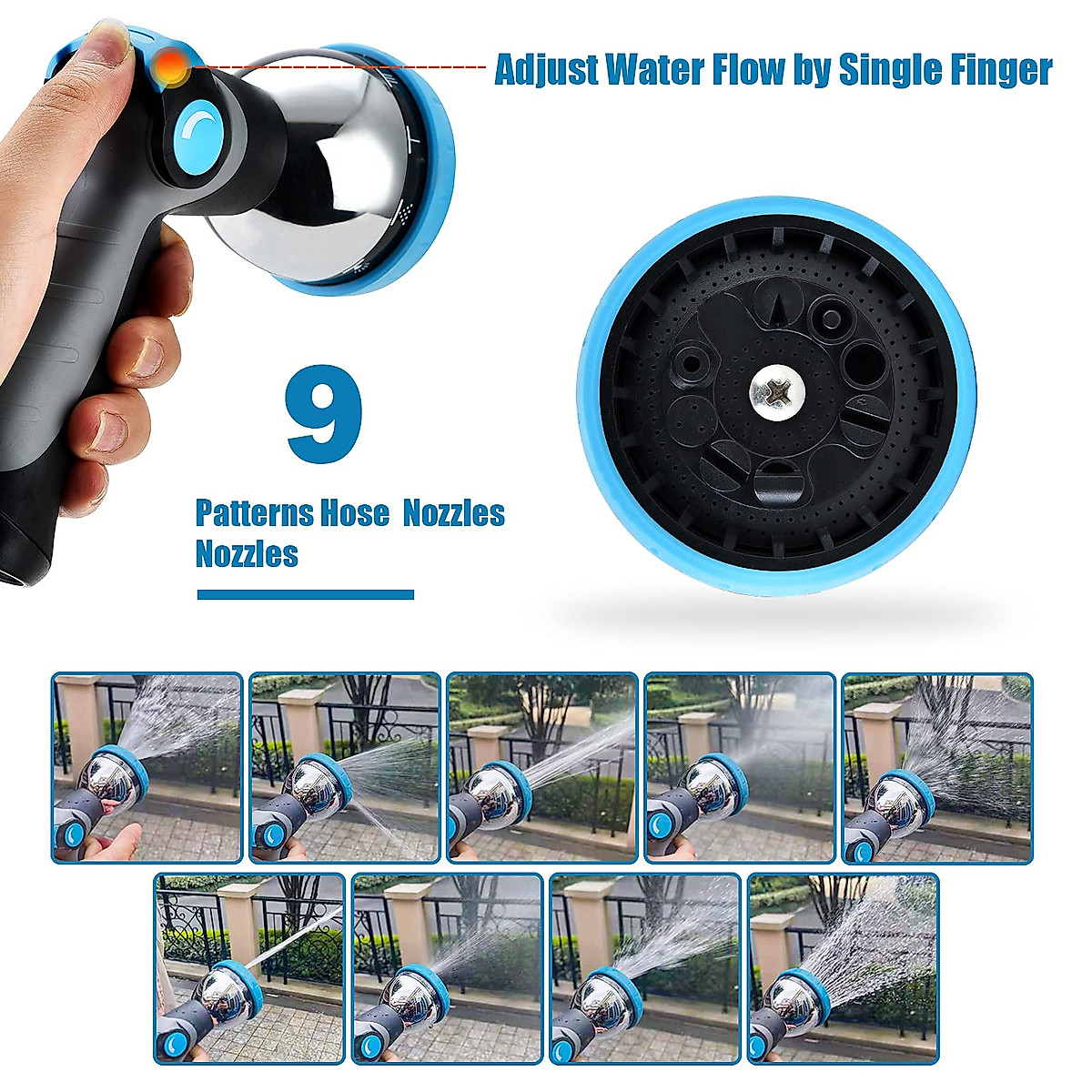 Adjust Water Flow by Single Finger

9

Patterns Hose Nozzles Nozzles