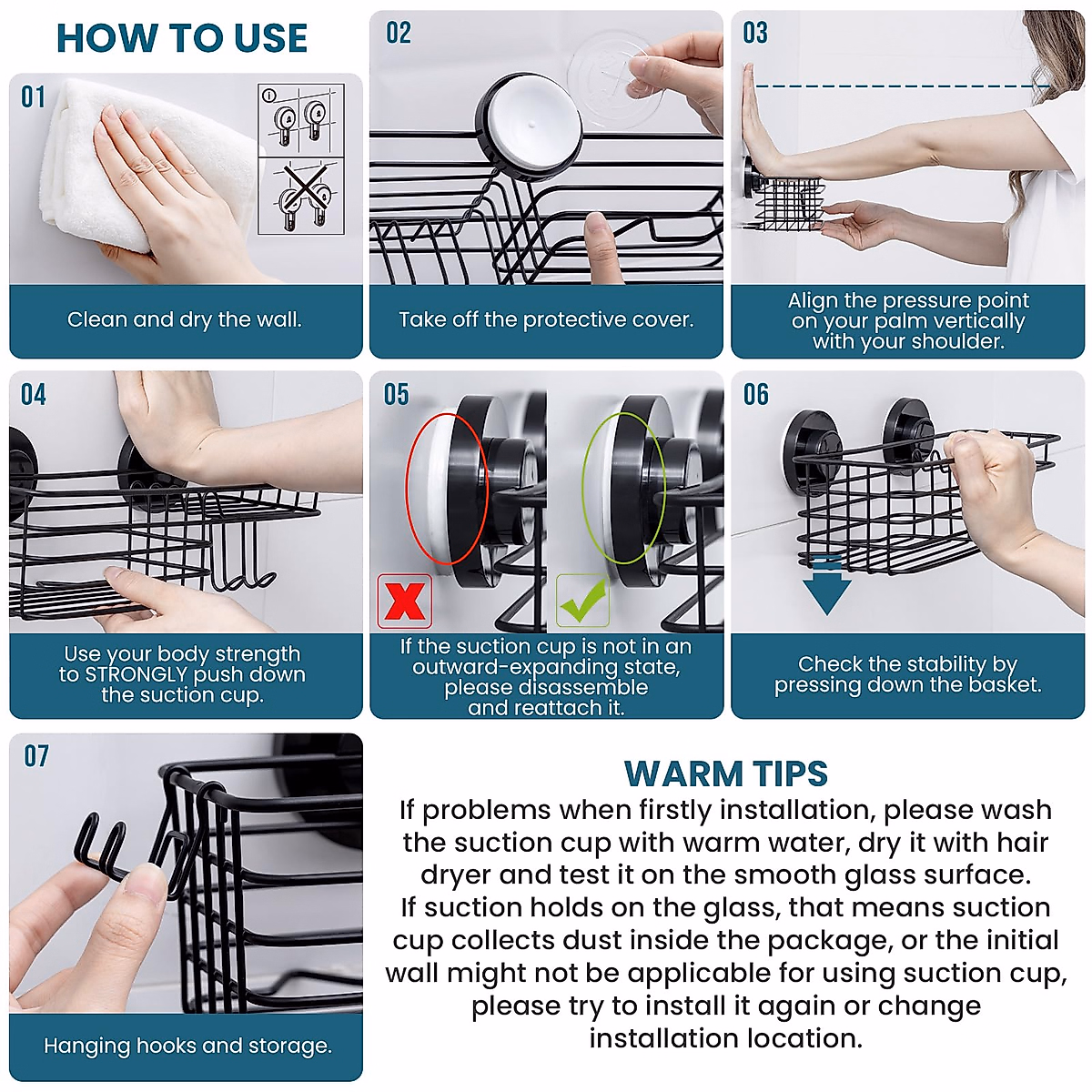 HOW TO USE

01

Clean and dry the wall.

02

Take off the protective cover.

03

Align the pressure point on your palm vertically with your shoulder.

04

Use your body strength to STRONGLY push down the suction cup.

05

If the suction cup is not in an outward-expanding state, please disassemble and reattach it.

06

Check the stability by pressing down the basket.

07

Hanging hooks and storage.

WARM TIPS

If problems when firstly installation, please wash the suction cup with warm water, dry it with hair dryer and test it on the smooth glass surface. If suction holds on the glass, that means suction cup collects dust inside the package, or the initial wall might not be applicable for using suction cup, please try to install it again or change installation location.