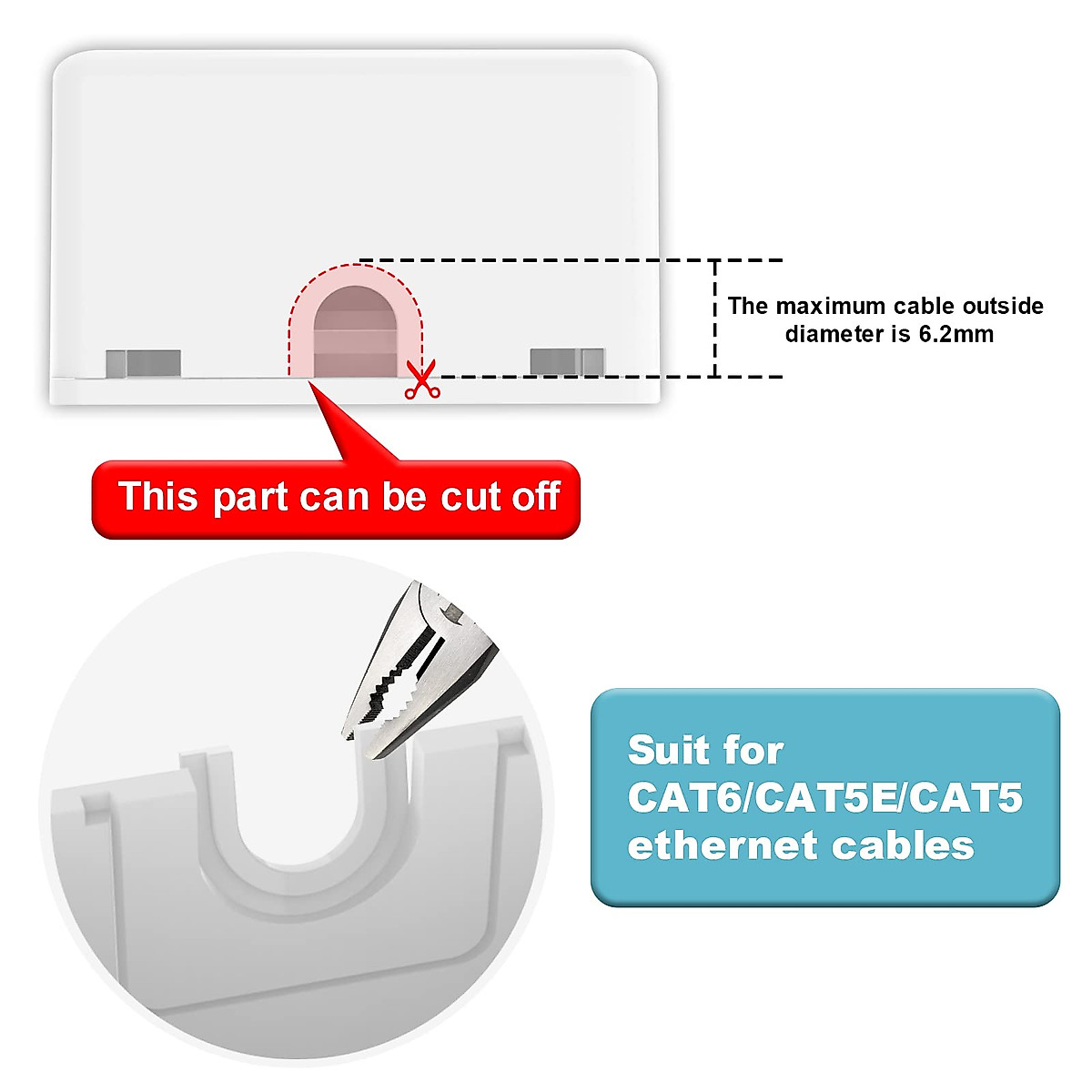 The maximum cable outside diameter is 6.2mm

This part can be cut off

Suit for CAT6/CAT5E/CAT5 ethernet cables