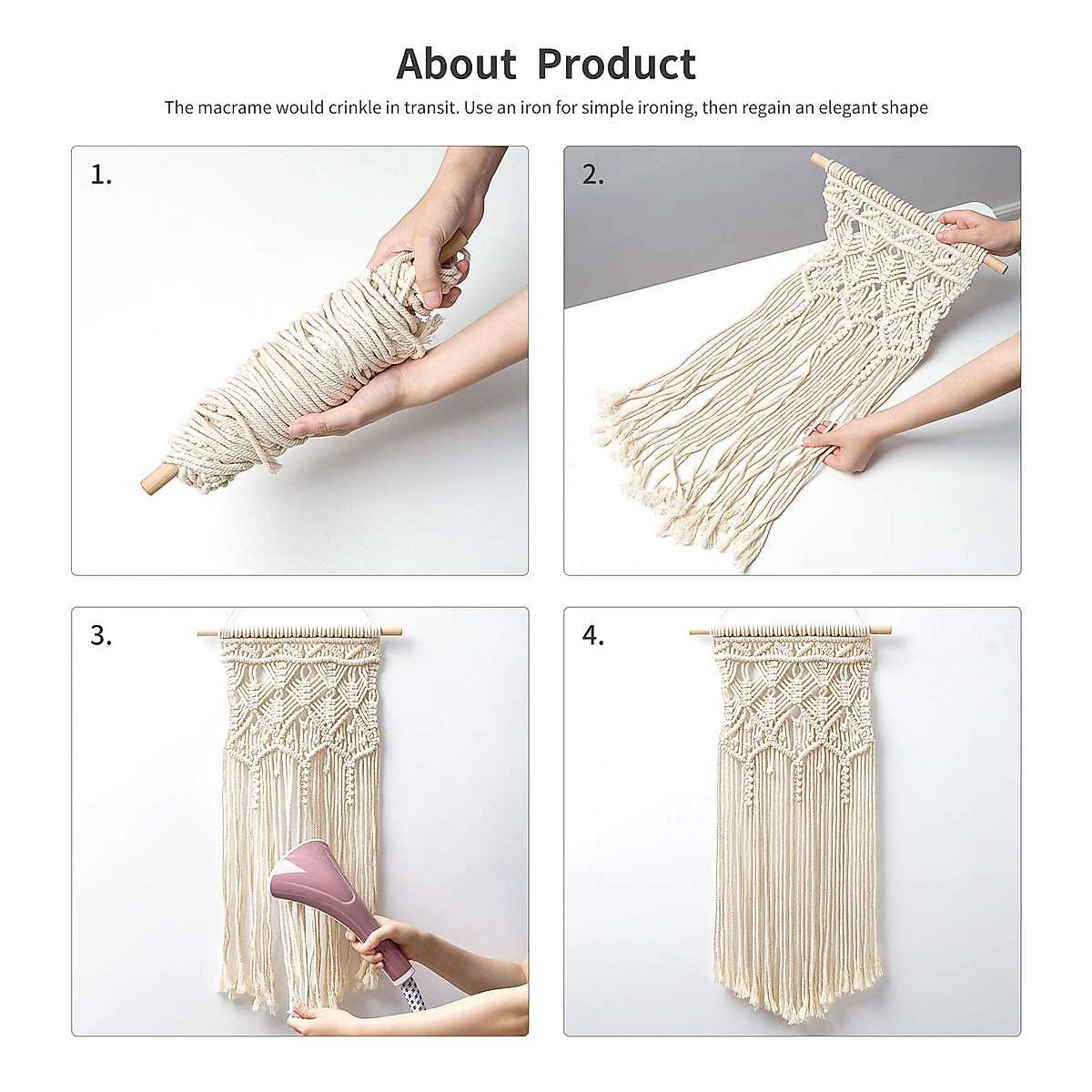 About Product

The macrame would crinkle in transit. Use an iron for simple ironing, then regain an elegant shape

1.

2.

3.

4.