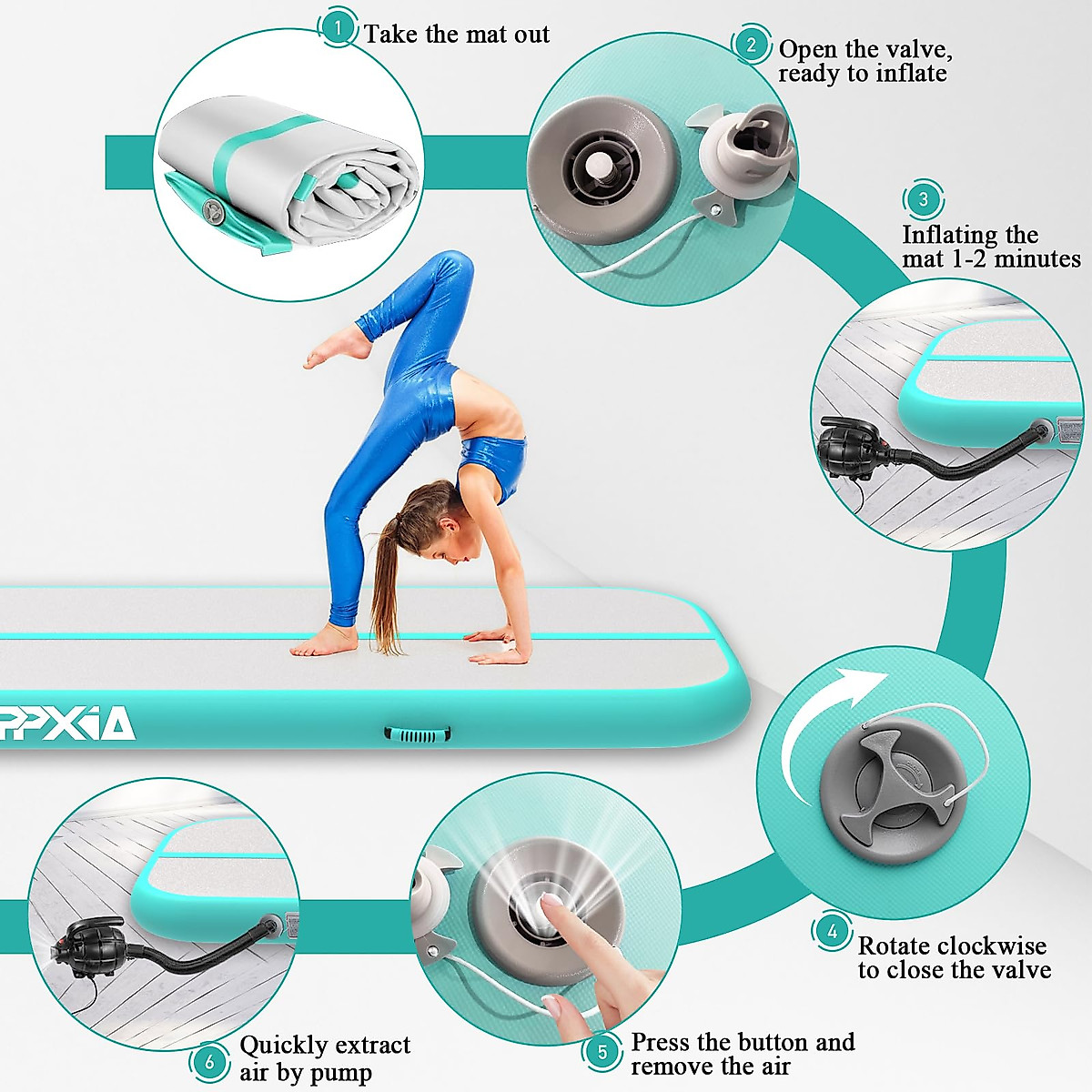 1 Take the mat out

2 Open the valve, ready to inflate

3 Inflating the mat 1-2 minutes

PPXIA

4 Rotate clockwise to close the valve

5 Press the button and remove the air

6 Quickly extract air by pump