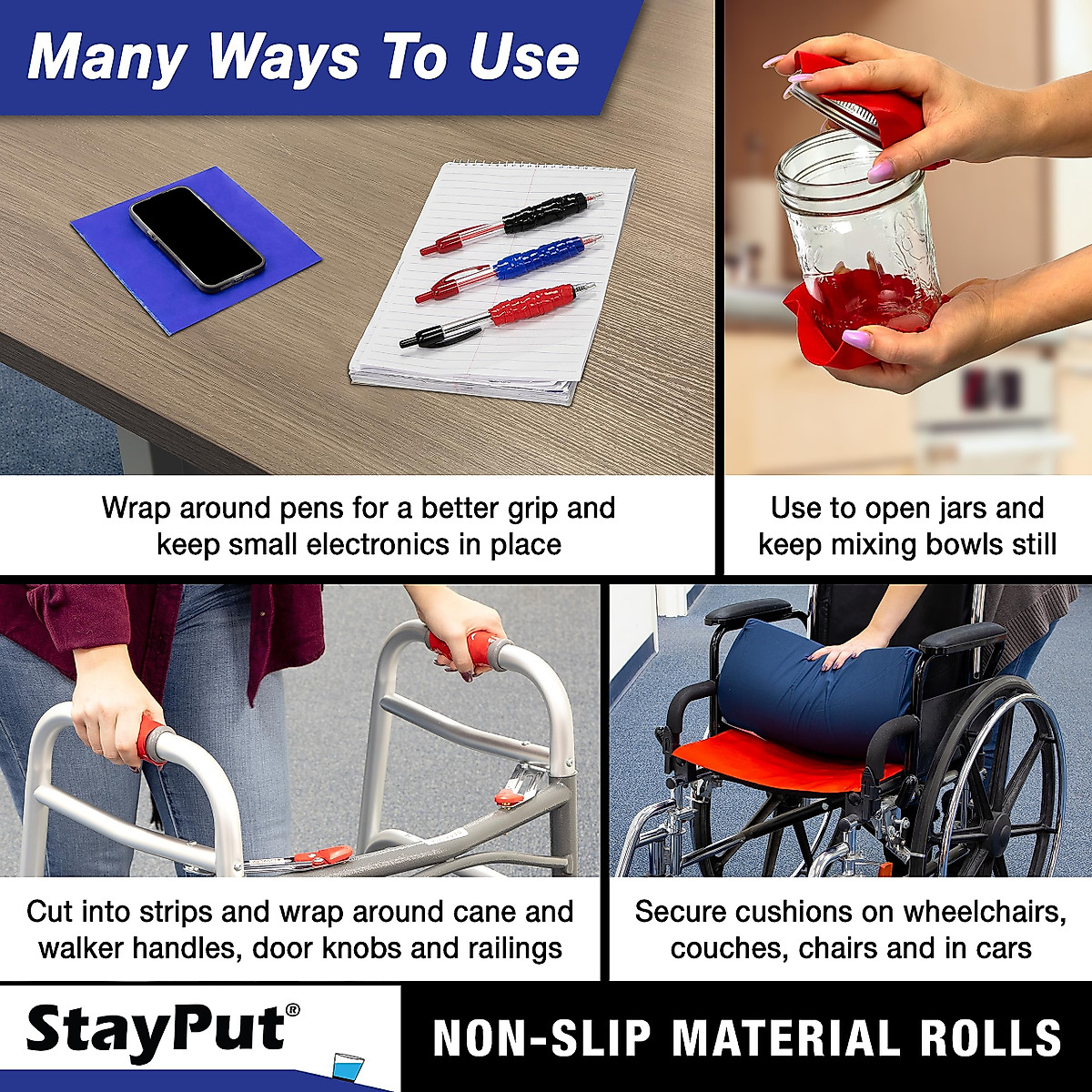 Many Ways To Use

Wrap around pens for a better grip and keep small electronics in place

Use to open jars and keep mixing bowls still

Cut into strips and wrap around cane and walker handles, door knobs and railings

Secure cushions on wheelchairs, couches, chairs and in cars

StayPut®

NON-SLIP MATERIAL ROLLS