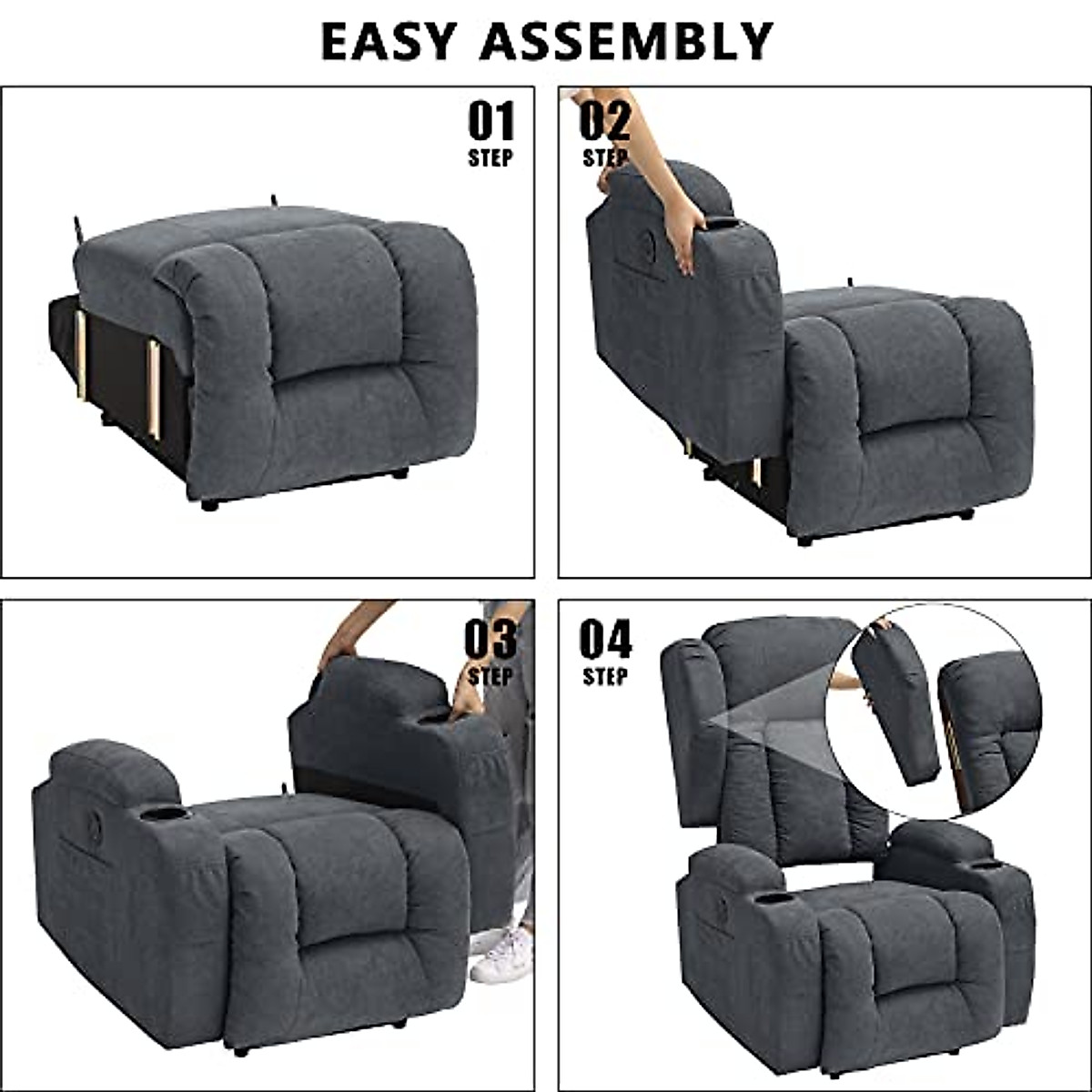 EASY ASSEMBLY

01
STEP

02
STEP

03
STEP

04
STEP