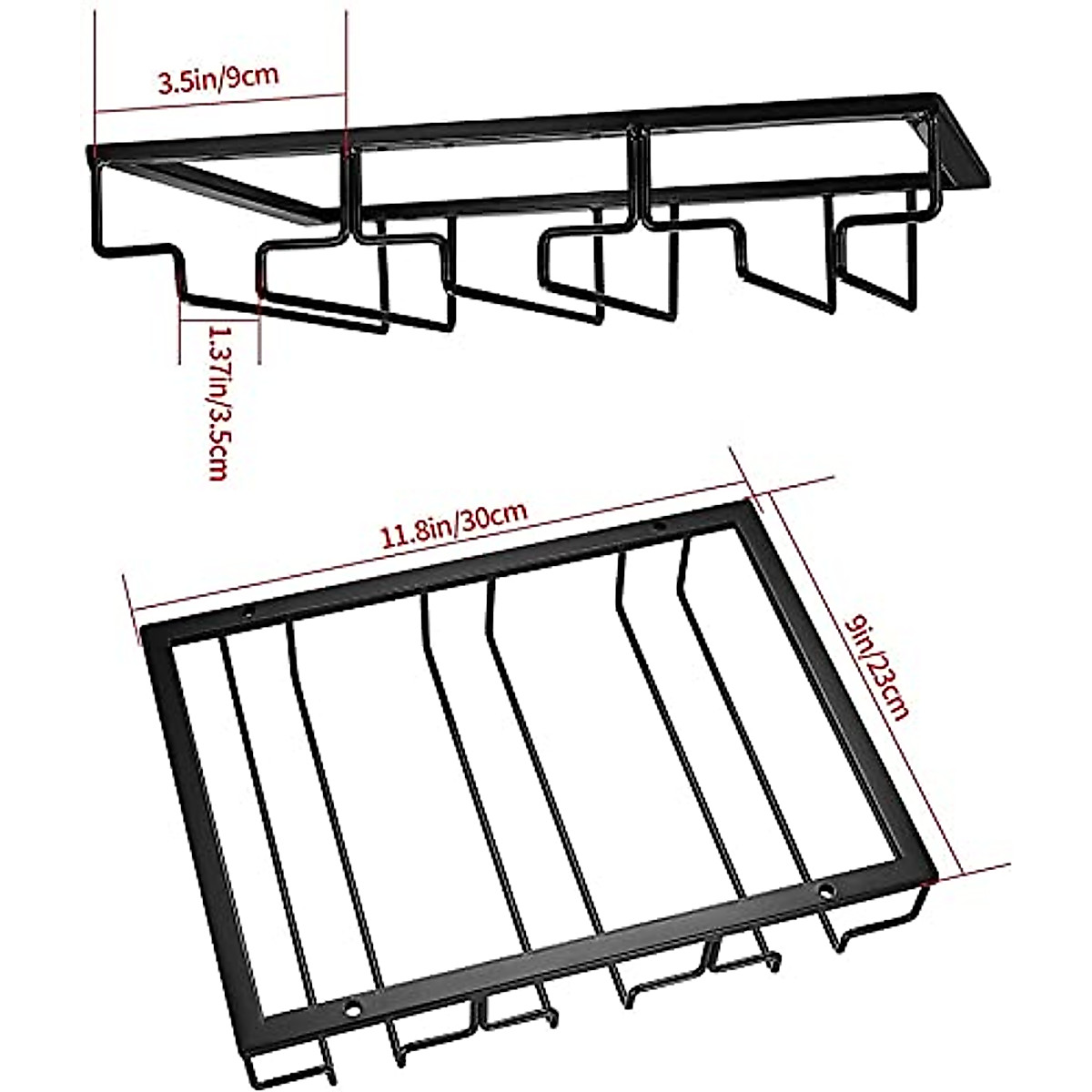 3.5in/9cm

1.37in/3.5cm

11.8in/30cm

9in/23cm