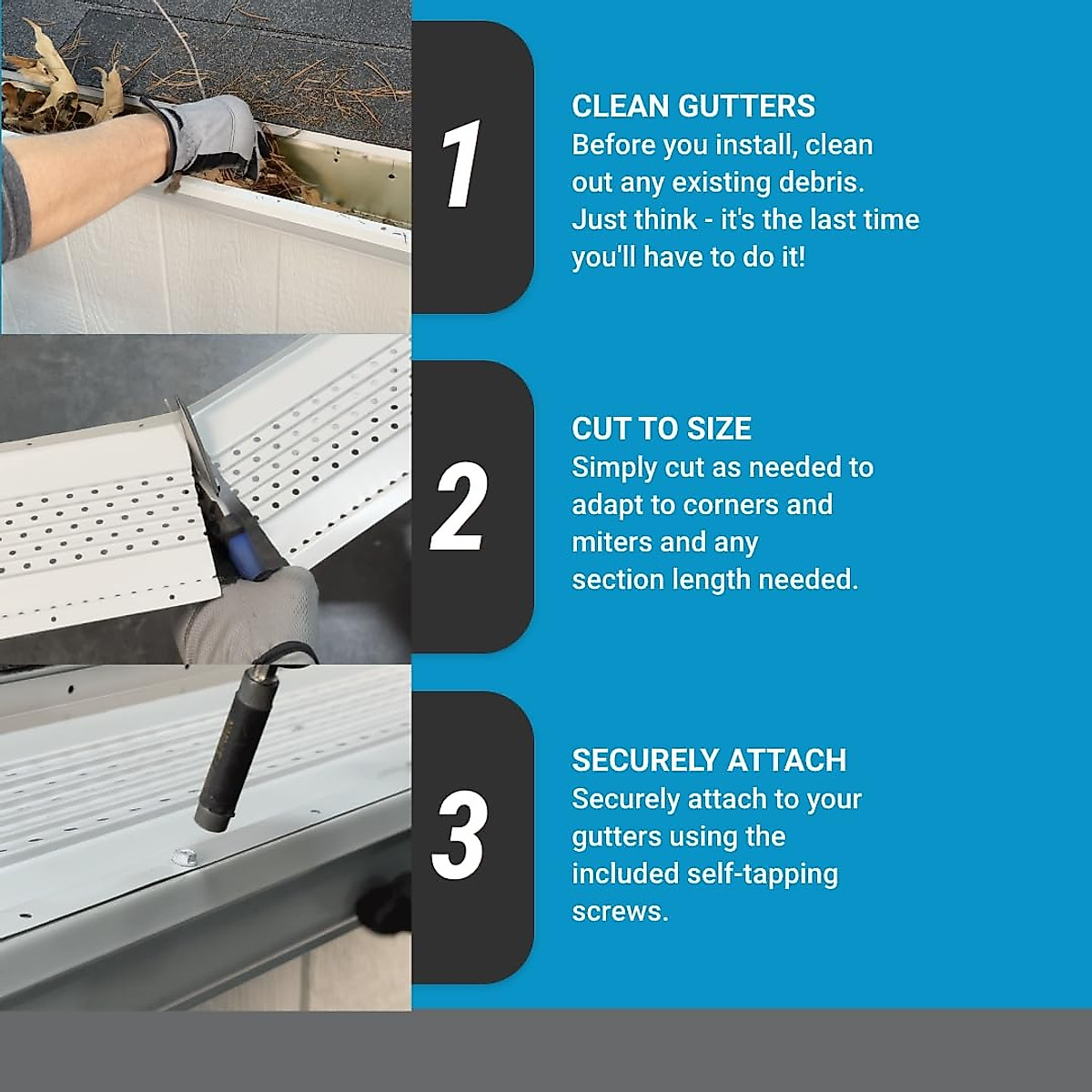 1

CLEAN GUTTERS
Before you install, clean out any existing debris. Just think - it's the last time you'll have to do it!

2

CUT TO SIZE
Simply cut as needed to adapt to corners and miters and any section length needed.

3

SECURELY ATTACH
Securely attach to your gutters using the included self-tapping screws.