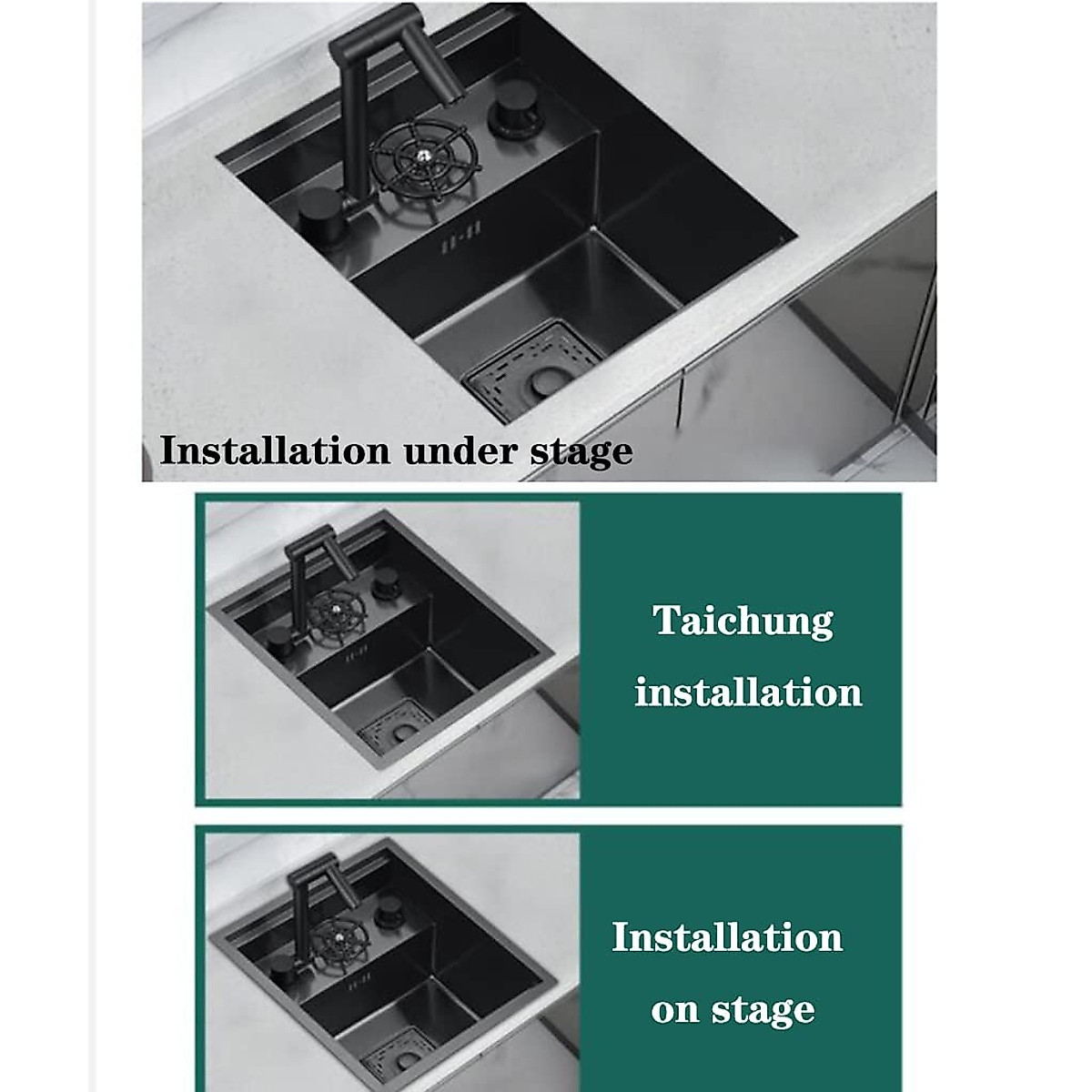 Installation under stage

Taichung installation

Installation on stage