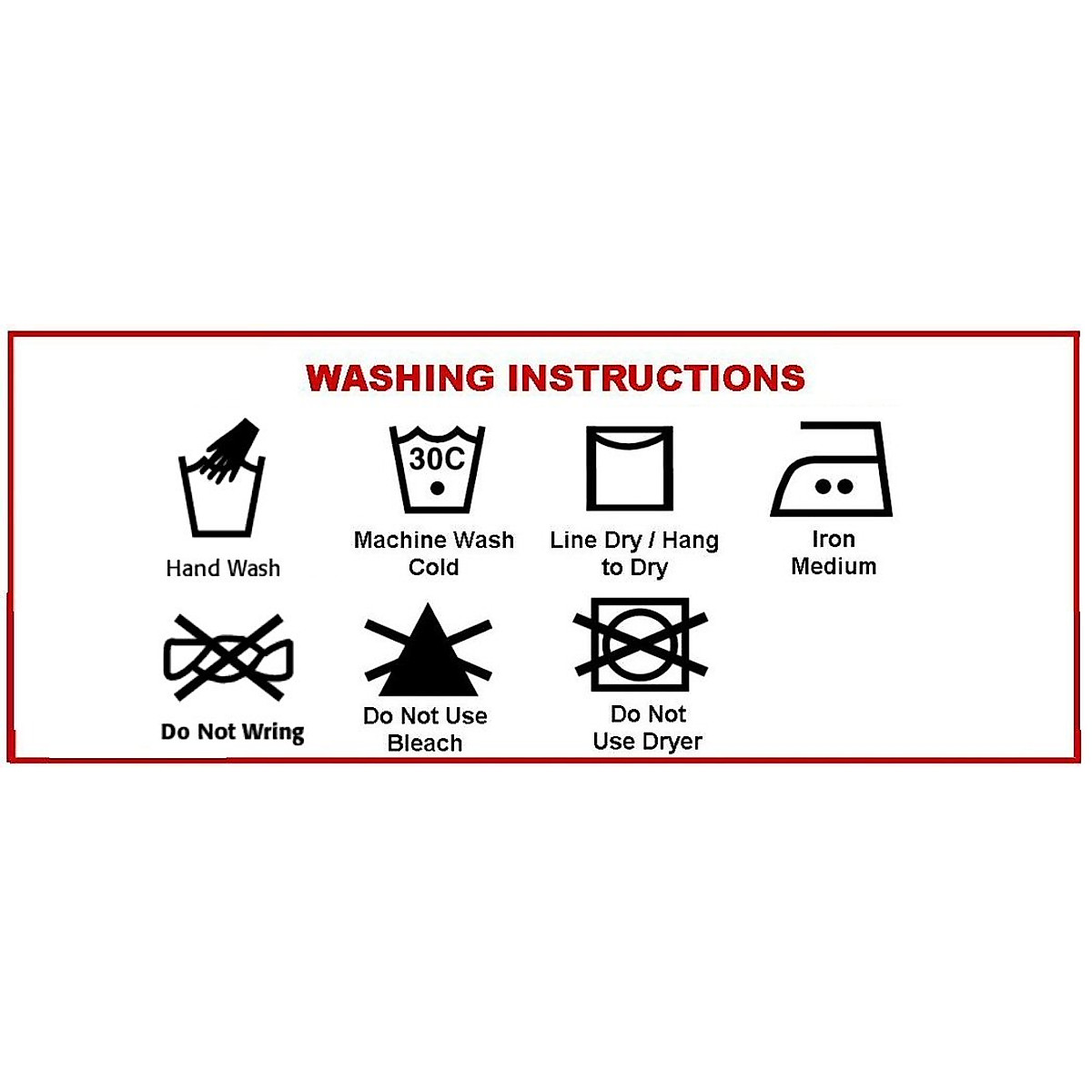 WASHING INSTRUCTIONS

Hand Wash

30C

Machine Wash Cold

Line Dry / Hang to Dry

Iron Medium

Do Not Wring

Do Not Use Bleach

Do Not Use Dryer