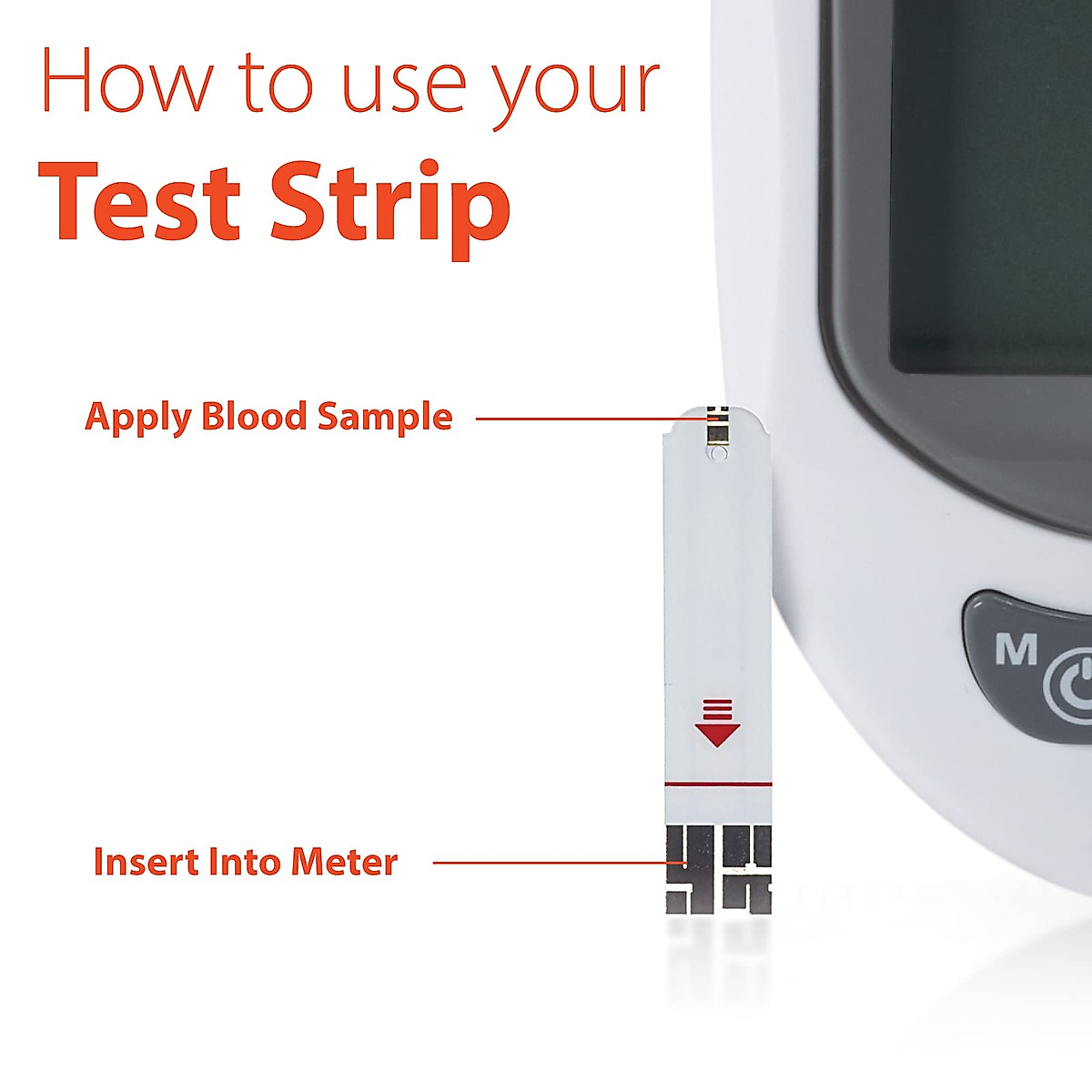 How to use your
Test Strip

Apply Blood Sample

Insert Into Meter

M