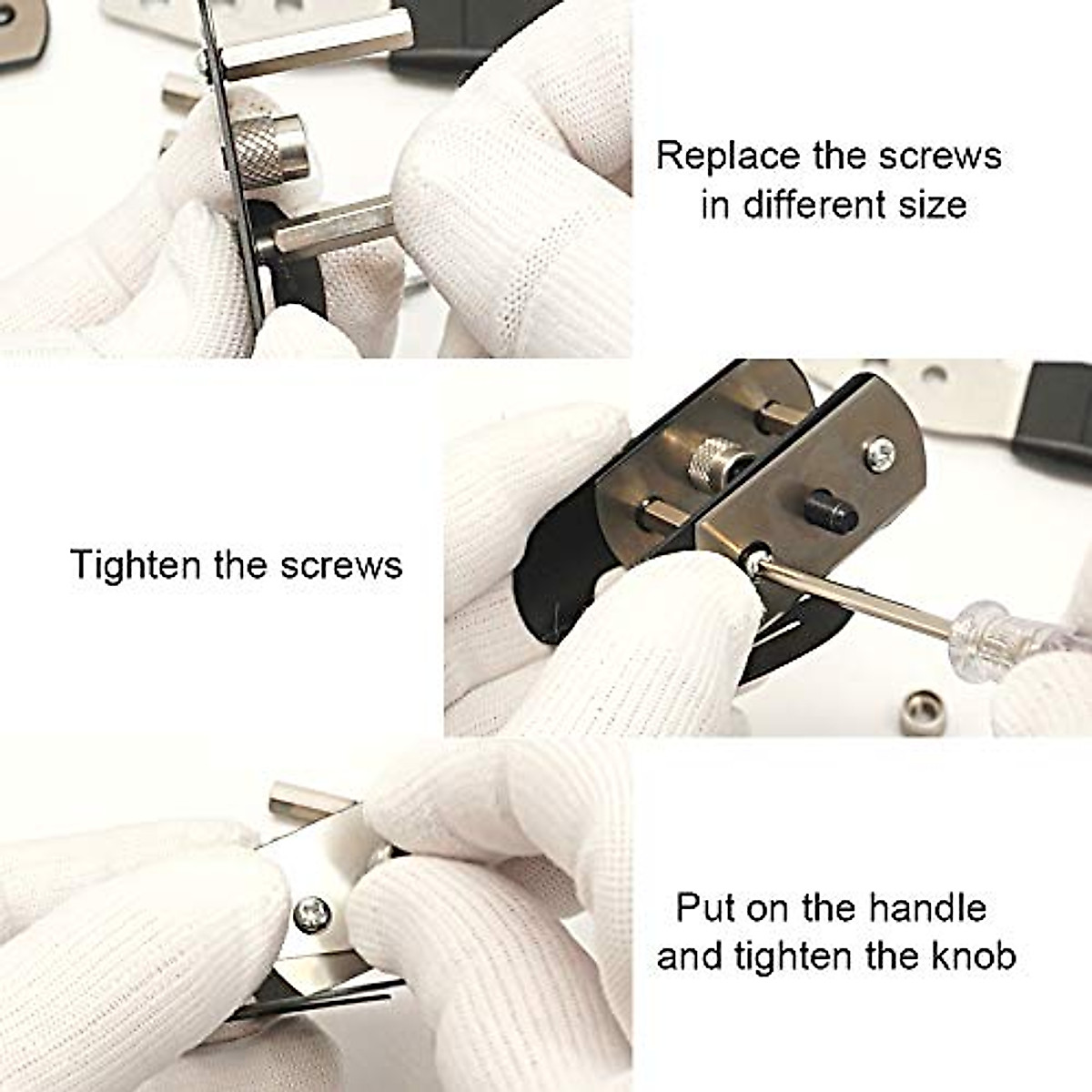 Replace the screws in different size

Tighten the screws

Put on the handle and tighten the knob