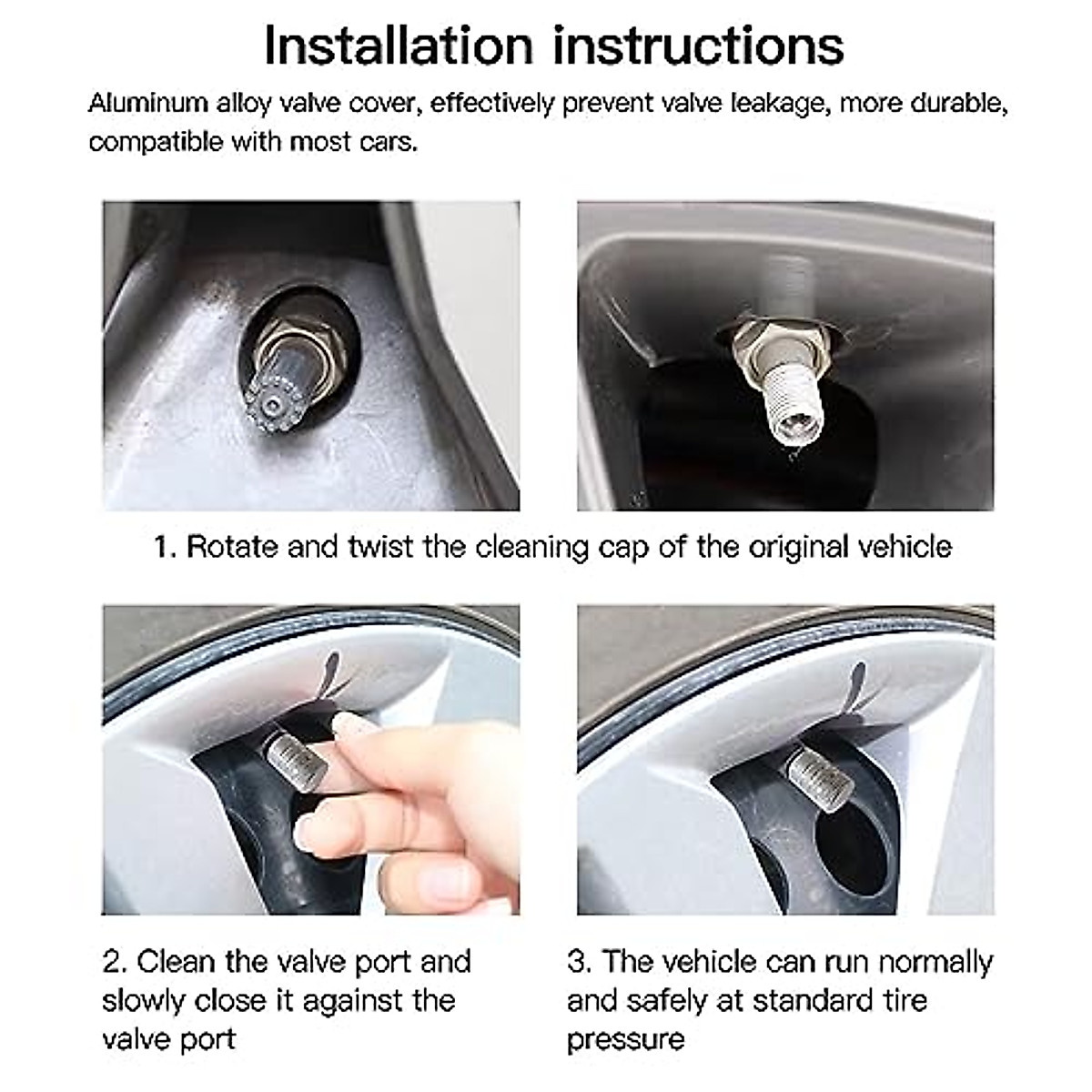 Installation instructions

Aluminum alloy valve cover, effectively prevent valve leakage, more durable, compatible with most cars.

1. Rotate and twist the cleaning cap of the original vehicle

2. Clean the valve port and slowly close it against the valve port

3. The vehicle can run normally and safely at standard tire pressure